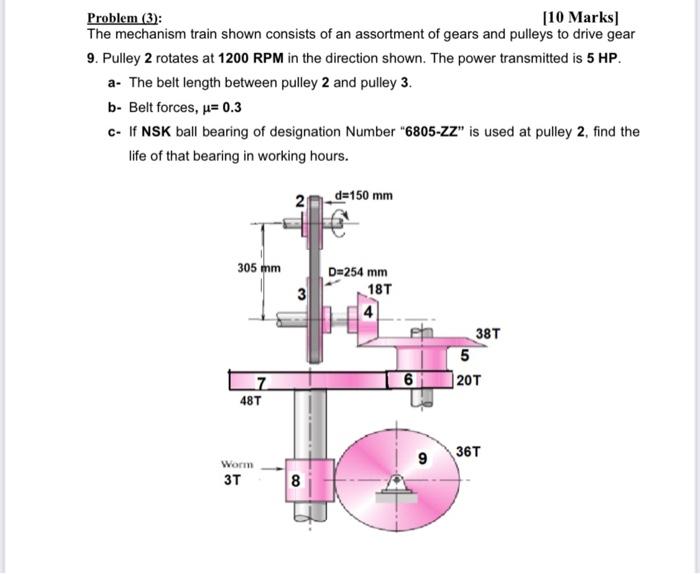 Problem (3): [10 Marks]

The mechanism train shown consists of an assortment of gears and pulleys to drive gear 9. Pulley 2 rotates at 1200 RPM in the direction shown. The power transmitted is 5 HP.

a- The belt length between pulley 2 and pulley 3.

b- Belt forces, $\mu = 0.3$

c- If NSK ball bearing of designation Number "6805-ZZ" is used at pulley 2, find the life of that bearing in working hours.

2
d=150 mm
305 mm
D=254 mm
3
18T
4
38T
5
7
6
20T
48T
Worm
3T
8
9
36T