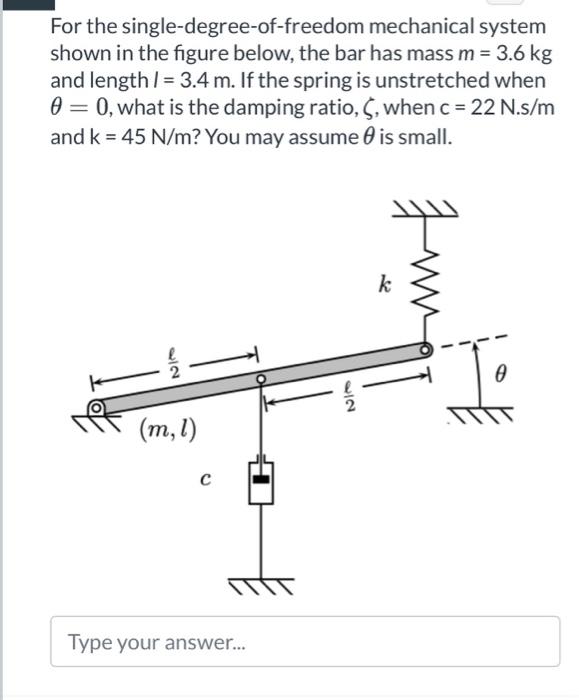 For the single-degree-of-freedom mechanical system shown in the figure below, the bar has mass $m$ = 3.6 kg and length $l$ = 3.4 m. If the spring is unstretched when $\theta = 0$, what is the damping ratio, $\zeta$, when c = 22 N.s/m and k = 45 N/m? You may assume $\theta$ is small.

$k$

$\frac{\ell}{2}$

$\frac{\ell}{2}$

$\theta$

$(m, l)$

$c$

Type your answer...