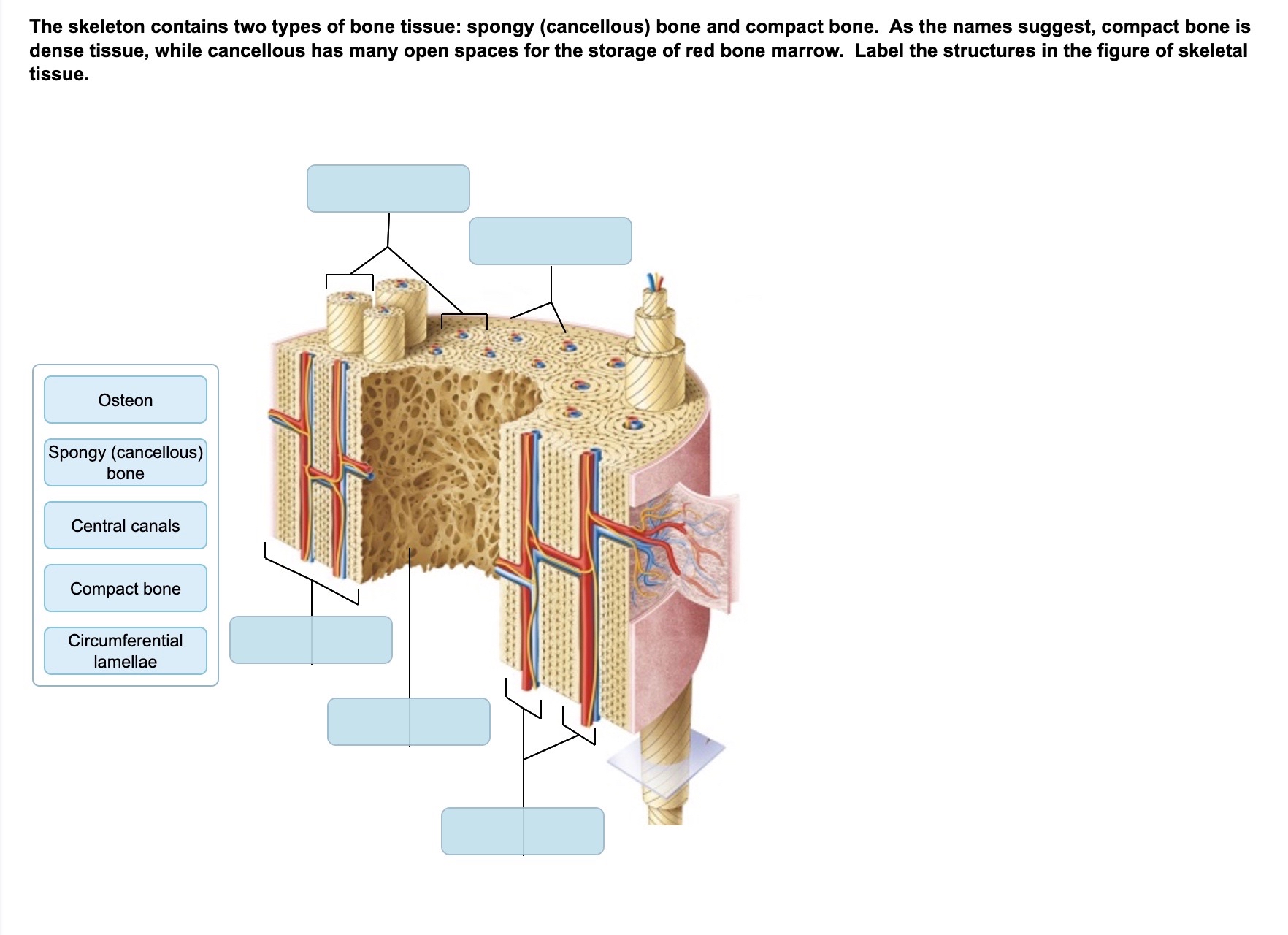 The skeleton contains two types of bone tissue: spongy (cancellous) bone and compact bone. As the names suggest, compact bone is dense tissue, while cancellous has many open spaces for the storage of red bone marrow. Label the structures in the figure of skeletal tissue.

Osteon

Spongy (cancellous) bone

Central canals

Compact bone

Circumferential lamellae