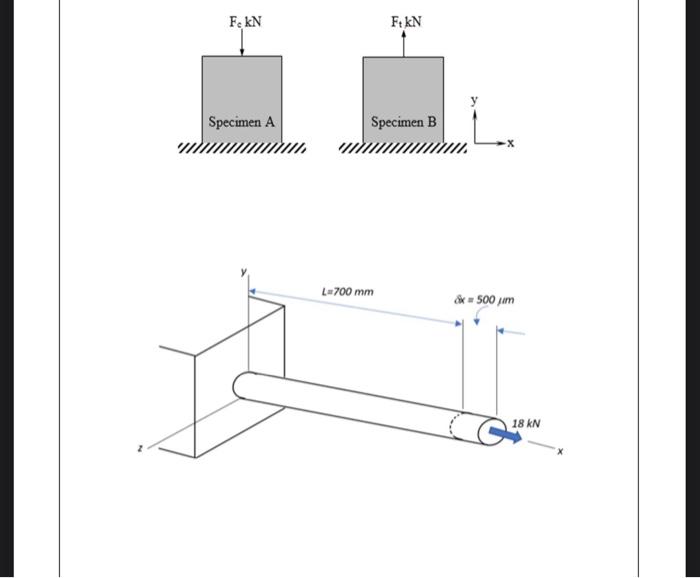 $F_c$ kN

$F_t$ kN

Specimen A

Specimen B

y

x

y

L=700 mm

$\delta x = 500\ \mu m$

18 kN

z

x