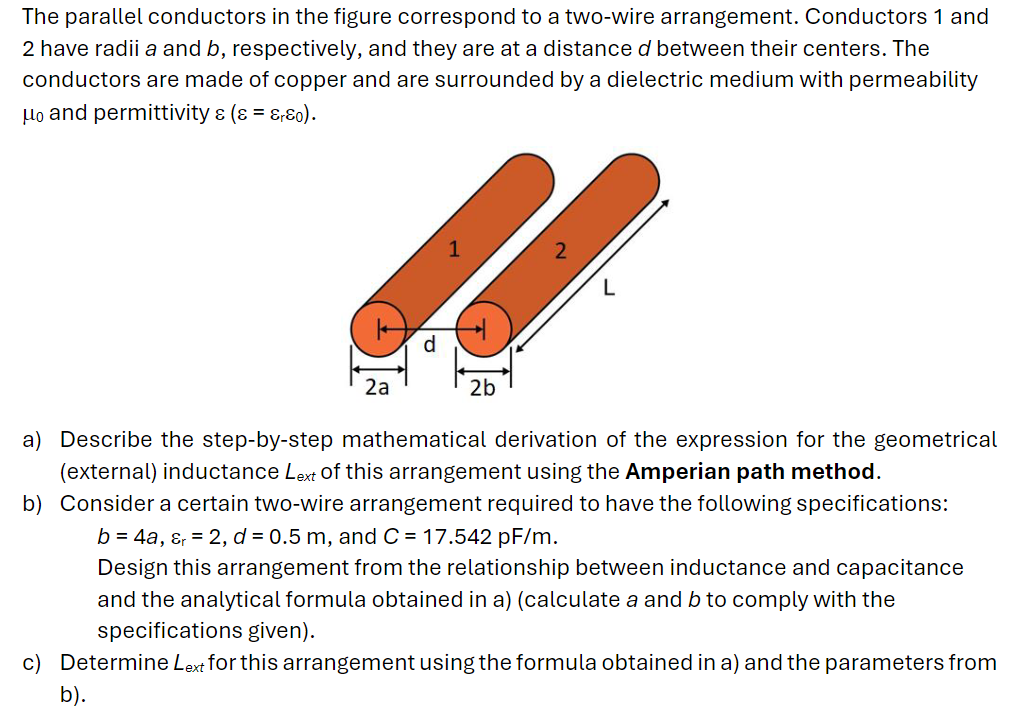 The parallel conductors in the figure correspond to a two-wire arrangement. Conductors 1 and 2 have radii $a$ and $b$, respectively, and they are at a distance $d$ between their centers. The conductors are made of copper and are surrounded by a dielectric medium with permeability $\mu_0$ and permittivity $\varepsilon$ ($\varepsilon = \varepsilon_r\varepsilon_0$).

1
2
L
d
2a
2b

a) Describe the step-by-step mathematical derivation of the expression for the geometrical (external) inductance $L_{ext}$ of this arrangement using the **Amperian path method**.

b) Consider a certain two-wire arrangement required to have the following specifications: $b = 4a$, $\varepsilon_r = 2$, $d = 0.5$ m, and $C = 17.542$ pF/m.
Design this arrangement from the relationship between inductance and capacitance and the analytical formula obtained in a) (calculate $a$ and $b$ to comply with the specifications given).

c) Determine $L_{ext}$ for this arrangement using the formula obtained in a) and the parameters from b).