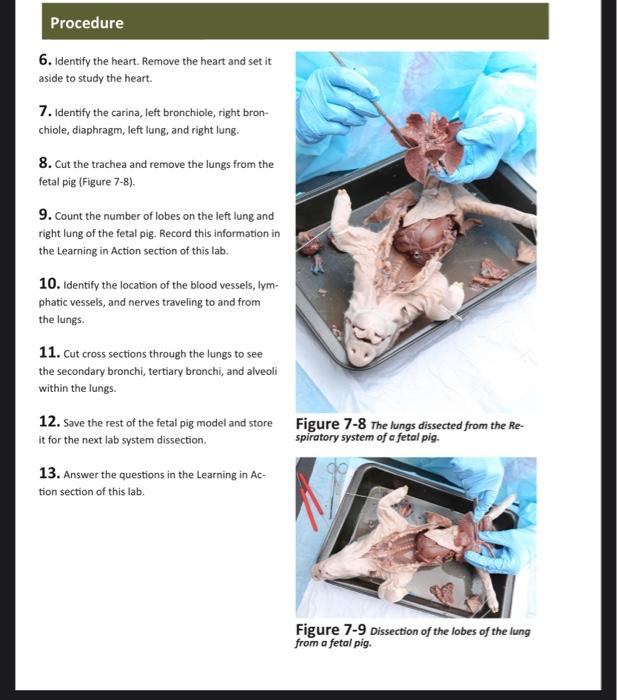 Procedure

6. Identify the heart. Remove the heart and set it aside to study the heart.

7. Identify the carina, left bronchiole, right bronchiole, diaphragm, left lung, and right lung.

8. Cut the trachea and remove the lungs from the fetal pig (Figure 7-8).

9. Count the number of lobes on the left lung and right lung of the fetal pig. Record this information in the Learning in Action section of this lab.

10. Identify the location of the blood vessels, lymphatic vessels, and nerves traveling to and from the lungs.

11. Cut cross sections through the lungs to see the secondary bronchi, tertiary bronchi, and alveoli within the lungs.

12. Save the rest of the fetal pig model and store it for the next lab system dissection.

13. Answer the questions in the Learning in Action section of this lab.

Figure 7-8 The lungs dissected from the Respiratory system of a fetal pig.

Figure 7-9 Dissection of the lobes of the lung from a fetal pig.