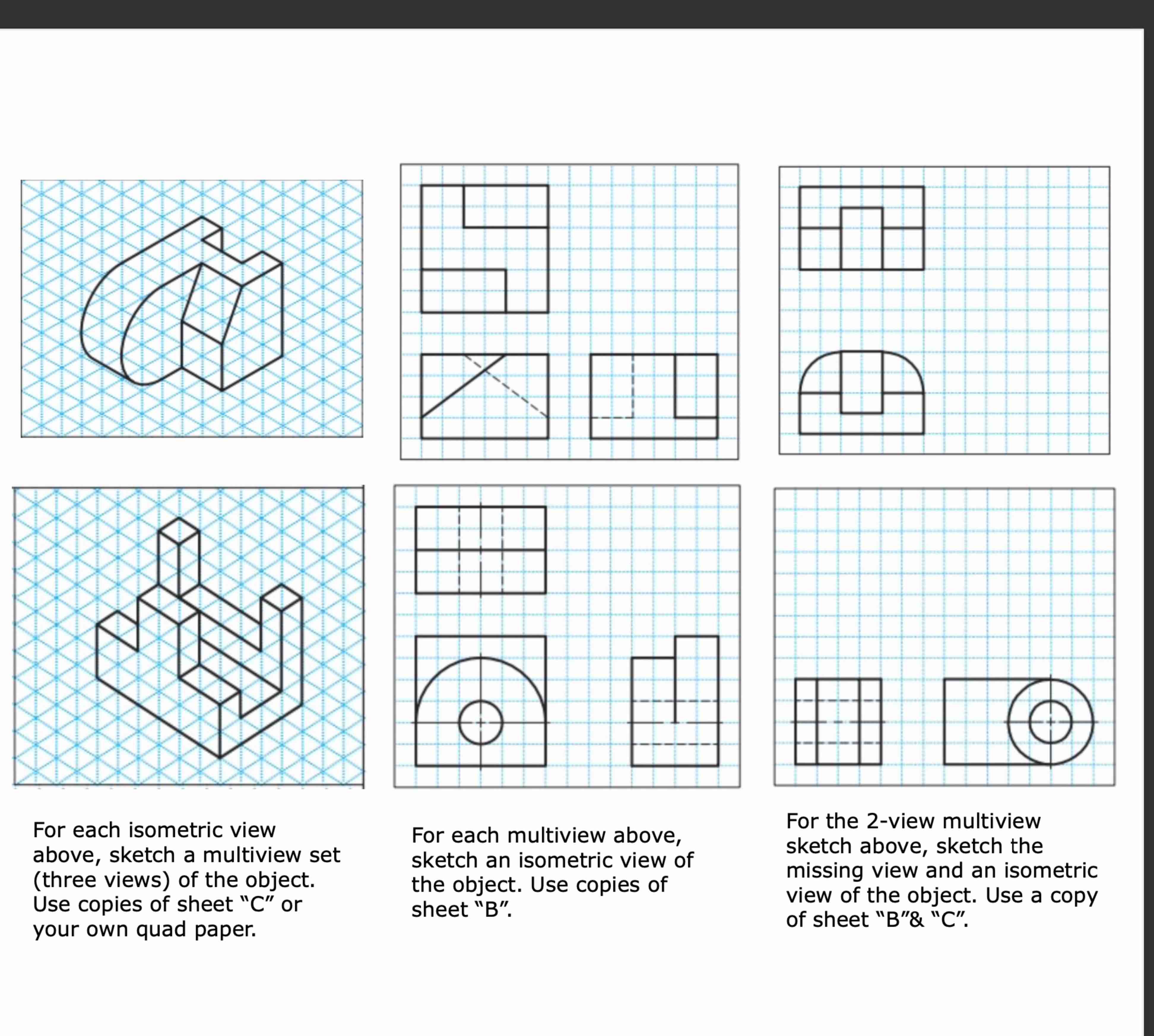 For each isometric view above, sketch a multiview set (three views) of the object. Use copies of sheet “C” or your own quad paper.

For each multiview above, sketch an isometric view of the object. Use copies of sheet “B”.

For the 2-view multiview sketch above, sketch the missing view and an isometric view of the object. Use a copy of sheet “B”& “C”.