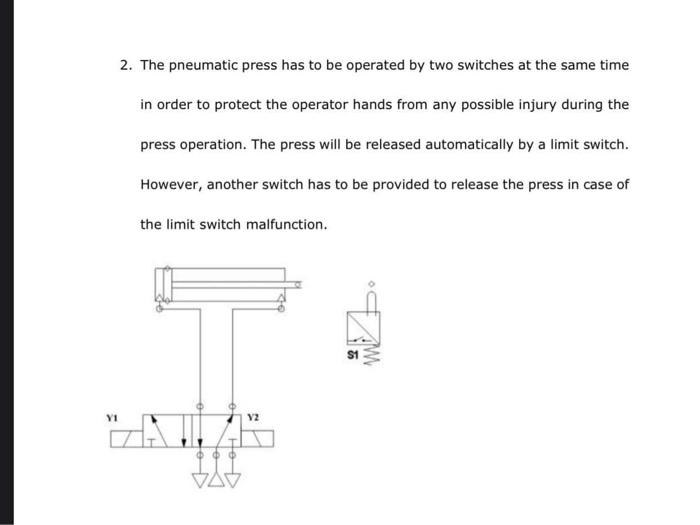 2. The pneumatic press has to be operated by two switches at the same time in order to protect the operator hands from any possible injury during the press operation. The press will be released automatically by a limit switch. However, another switch has to be provided to release the press in case of the limit switch malfunction.

S1

Y1

Y2