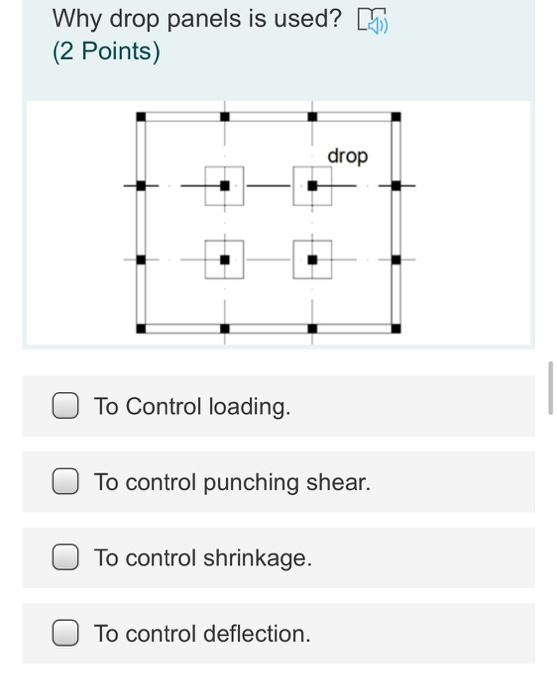 Why drop panels is used?
(2 Points)

drop

To Control loading.

To control punching shear.

To control shrinkage.

To control deflection.