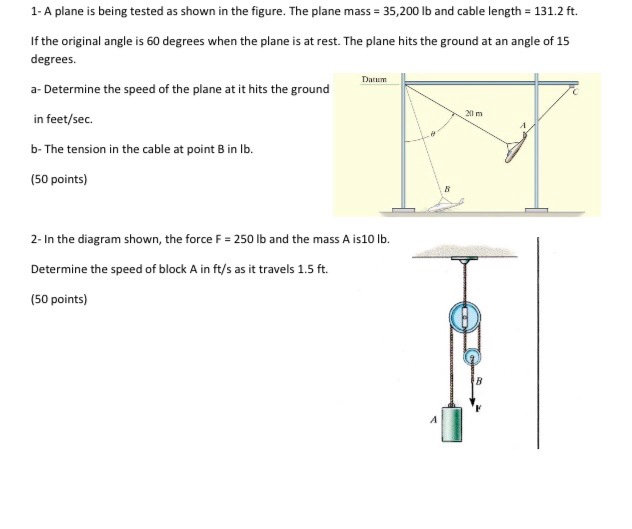 1- A plane is being tested as shown in the figure. The plane mass = 35,200 lb and cable length = 131.2 ft.

If the original angle is 60 degrees when the plane is at rest. The plane hits the ground at an angle of 15 degrees.

a- Determine the speed of the plane at it hits the ground in feet/sec.

b- The tension in the cable at point B in lb.

(50 points)

Datum

20 m

$\theta$

A

C

B

2- In the diagram shown, the force F = 250 lb and the mass A is10 lb.

Determine the speed of block A in ft/s as it travels 1.5 ft.

(50 points)

B

F

A