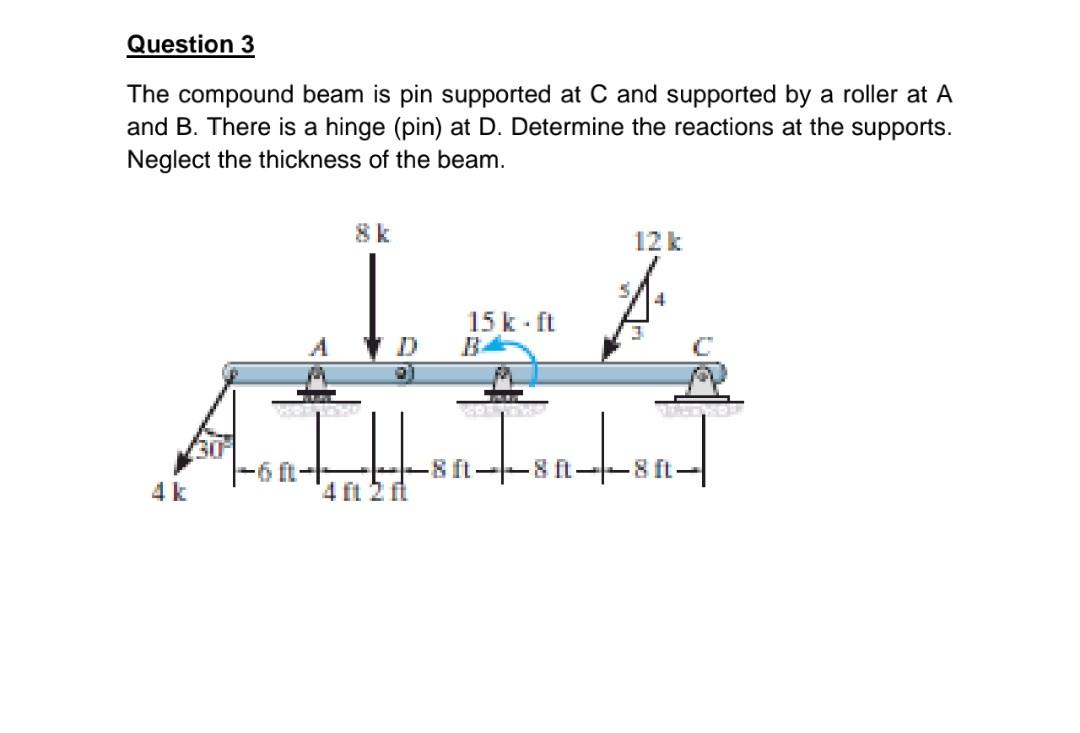 Question 3

The compound beam is pin supported at C and supported by a roller at A and B. There is a hinge (pin) at D. Determine the reactions at the supports. Neglect the thickness of the beam.

8 k
12 k
5
4
3
15 k · ft
A
D
B
C
30°
4 k
6 ft
4 ft
2 ft
8 ft
8 ft
8 ft