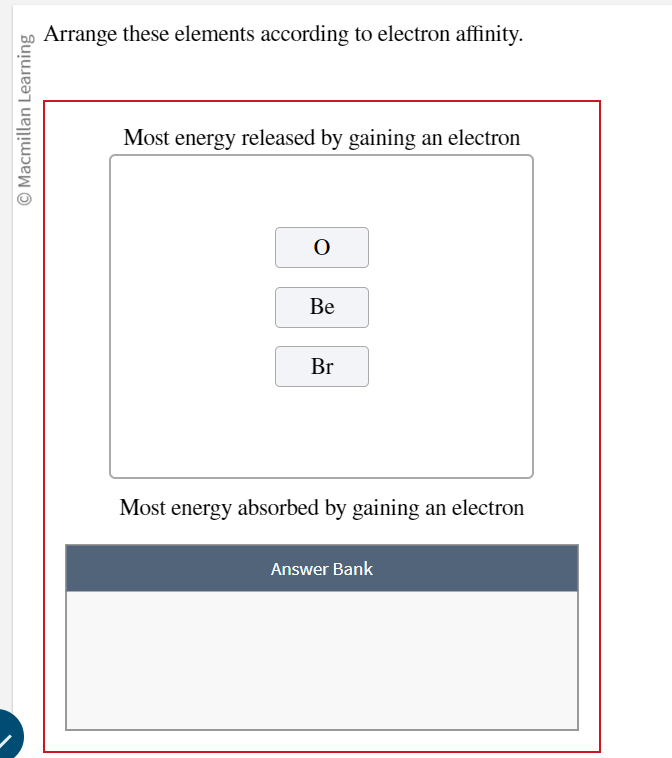 © Macmillan Learning

Arrange these elements according to electron affinity.

Most energy released by gaining an electron

O

Be

Br

Most energy absorbed by gaining an electron

Answer Bank