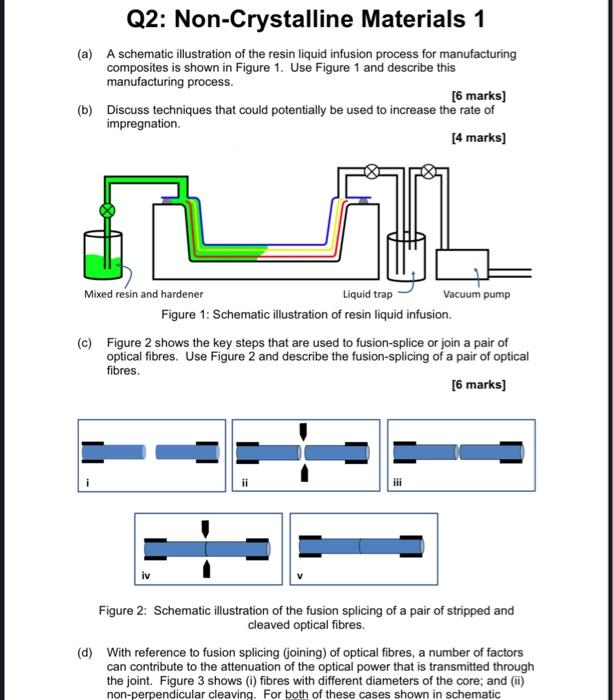 Q2: Non-Crystalline Materials 1

(a) A schematic illustration of the resin liquid infusion process for manufacturing composites is shown in Figure 1. Use Figure 1 and describe this manufacturing process.

[6 marks]

(b) Discuss techniques that could potentially be used to increase the rate of impregnation.

[4 marks]

Mixed resin and hardener

Liquid trap

Vacuum pump

Figure 1: Schematic illustration of resin liquid infusion.

(c) Figure 2 shows the key steps that are used to fusion-splice or join a pair of optical fibres. Use Figure 2 and describe the fusion-splicing of a pair of optical fibres.

[6 marks]

i

ii

iii

iv

v

Figure 2: Schematic illustration of the fusion splicing of a pair of stripped and cleaved optical fibres.

(d) With reference to fusion splicing (joining) of optical fibres, a number of factors can contribute to the attenuation of the optical power that is transmitted through the joint. Figure 3 shows (i) fibres with different diameters of the core; and (ii) non-perpendicular cleaving. For both of these cases shown in schematic