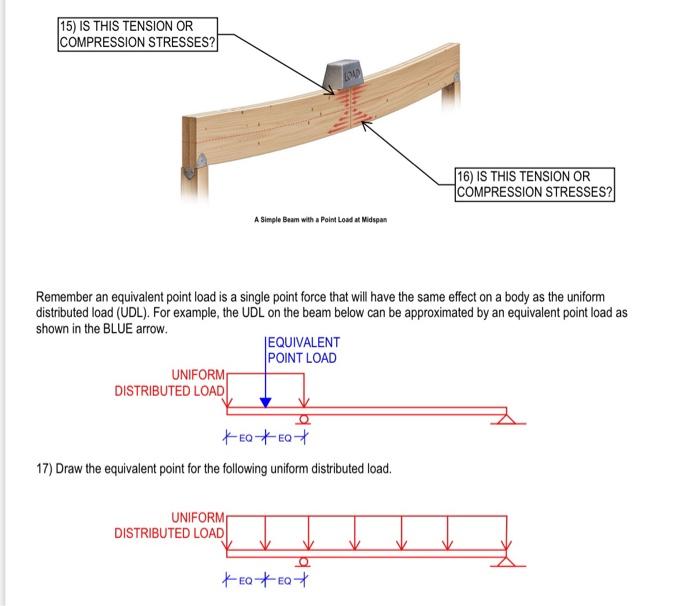 15) IS THIS TENSION OR COMPRESSION STRESSES?

LOAD

16) IS THIS TENSION OR COMPRESSION STRESSES?

A Simple Beam with a Point Load at Midspan

Remember an equivalent point load is a single point force that will have the same effect on a body as the uniform distributed load (UDL). For example, the UDL on the beam below can be approximated by an equivalent point load as shown in the BLUE arrow.

EQUIVALENT POINT LOAD

UNIFORM DISTRIBUTED LOAD

EQ EQ

17) Draw the equivalent point for the following uniform distributed load.

UNIFORM DISTRIBUTED LOAD

EQ EQ