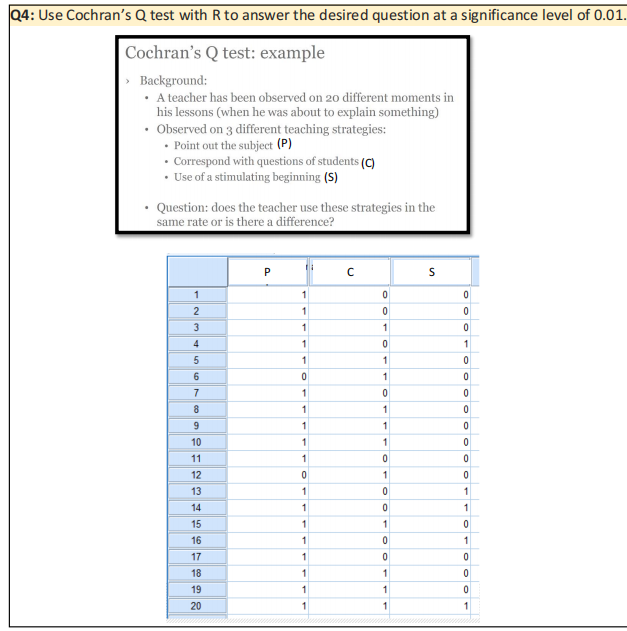 Q4: Use Cochran's Q test with R to answer the desired question at a significance level of 0.01.

Cochran's Q test: example

› Background:
• A teacher has been observed on 20 different moments in his lessons (when he was about to explain something)
• Observed on 3 different teaching strategies:
• Point out the subject (P)
• Correspond with questions of students (C)
• Use of a stimulating beginning (S)

• Question: does the teacher use these strategies in the same rate or is there a difference?

| | P | C | S |
|---|---|---|---|
| 1 | 1 | 0 | 0 |
| 2 | 1 | 0 | 0 |
| 3 | 1 | 1 | 0 |
| 4 | 1 | 0 | 1 |
| 5 | 1 | 1 | 0 |
| 6 | 0 | 1 | 0 |
| 7 | 1 | 0 | 0 |
| 8 | 1 | 1 | 0 |
| 9 | 1 | 1 | 0 |
| 10 | 1 | 1 | 0 |
| 11 | 1 | 0 | 0 |
| 12 | 0 | 1 | 0 |
| 13 | 1 | 0 | 1 |
| 14 | 1 | 0 | 1 |
| 15 | 1 | 1 | 0 |
| 16 | 1 | 0 | 1 |
| 17 | 1 | 0 | 0 |
| 18 | 1 | 1 | 0 |
| 19 | 1 | 1 | 0 |
| 20 | 1 | 1 | 1 |