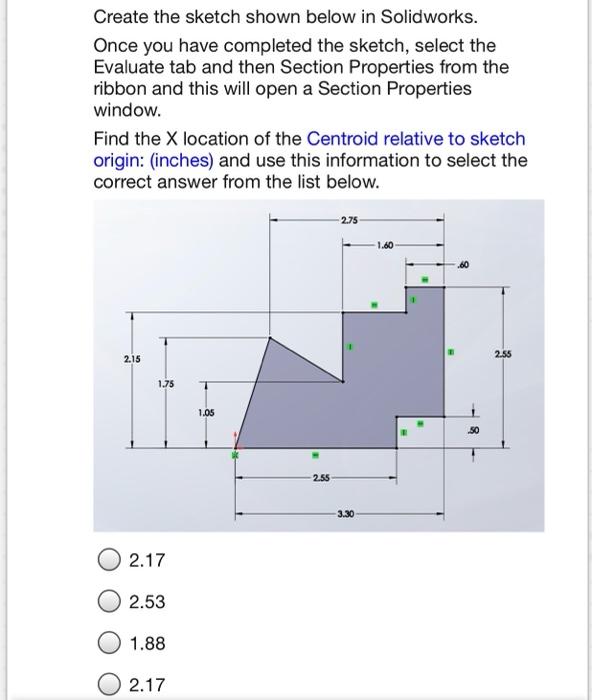 Create the sketch shown below in Solidworks.

Once you have completed the sketch, select the Evaluate tab and then Section Properties from the ribbon and this will open a Section Properties window.

Find the X location of the Centroid relative to sketch origin: (inches) and use this information to select the correct answer from the list below.

2.75
1.60
.60
2.15
1.75
1.05
2.55
.50
2.55
3.30

2.17

2.53

1.88

2.17