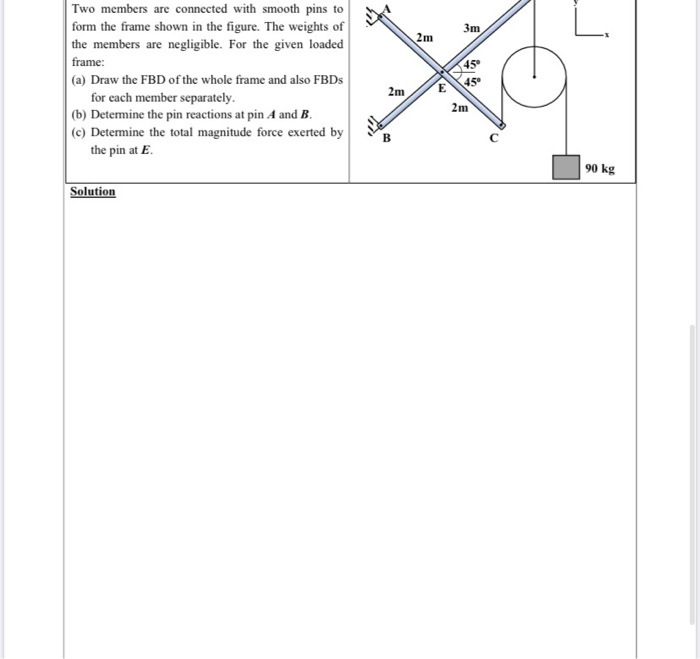 Two members are connected with smooth pins to form the frame shown in the figure. The weights of the members are negligible. For the given loaded frame:

(a) Draw the FBD of the whole frame and also FBDs for each member separately.

(b) Determine the pin reactions at pin $A$ and $B$.

(c) Determine the total magnitude force exerted by the pin at $E$.

A
2m
3m
y
x
45°
45°
2m
E
2m
B
C
90 kg

Solution