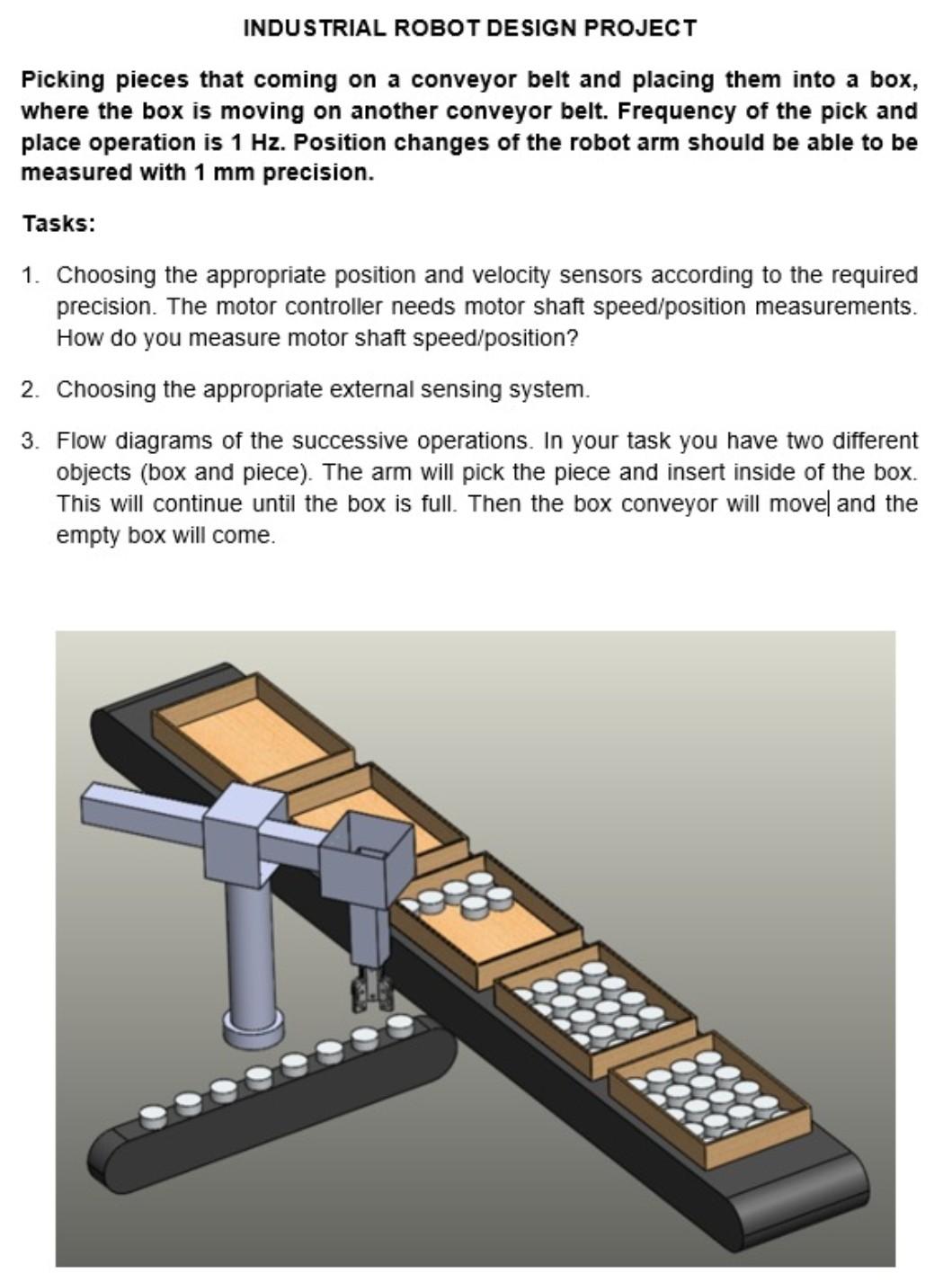 INDUSTRIAL ROBOT DESIGN PROJECT

Picking pieces that coming on a conveyor belt and placing them into a box, where the box is moving on another conveyor belt. Frequency of the pick and place operation is 1 Hz. Position changes of the robot arm should be able to be measured with 1 mm precision.

Tasks:

1. Choosing the appropriate position and velocity sensors according to the required precision. The motor controller needs motor shaft speed/position measurements. How do you measure motor shaft speed/position?

2. Choosing the appropriate external sensing system.

3. Flow diagrams of the successive operations. In your task you have two different objects (box and piece). The arm will pick the piece and insert inside of the box. This will continue until the box is full. Then the box conveyor will move and the empty box will come.