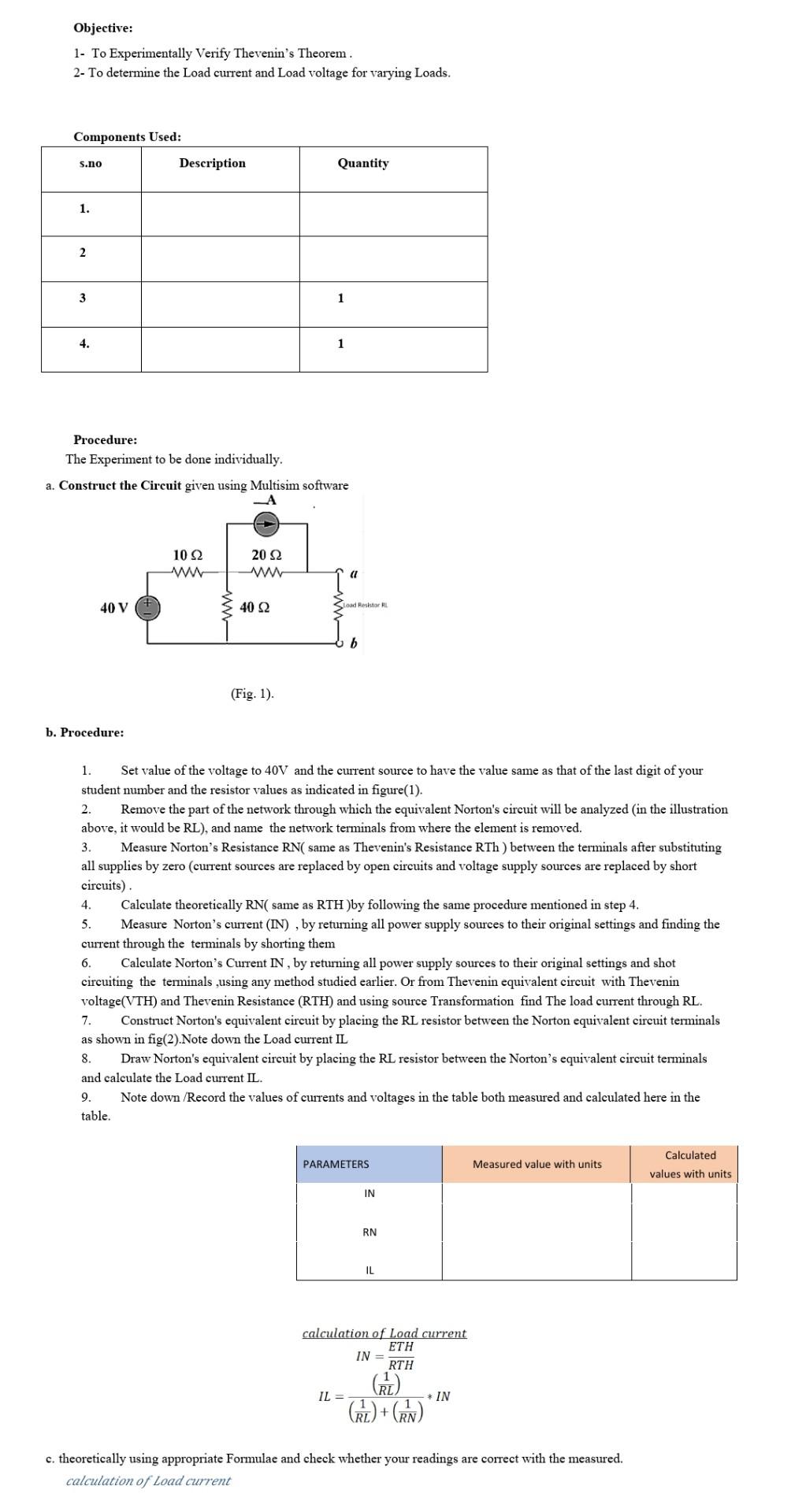 Objective:

1- To Experimentally Verify Thevenin's Theorem .
2- To determine the Load current and Load voltage for varying Loads.

Components Used:

| s.no | Description | Quantity |
|---|---|---|
| 1. | | |
| 2 | | |
| 3 | | 1 |
| 4. | | 1 |

Procedure:
The Experiment to be done individually.

a. Construct the Circuit given using Multisim software

A
10 Ω
20 Ω
a
40 V
40 Ω
Load Resistor RL
b

(Fig. 1).

b. Procedure:

1. Set value of the voltage to 40V and the current source to have the value same as that of the last digit of your student number and the resistor values as indicated in figure(1).
2. Remove the part of the network through which the equivalent Norton's circuit will be analyzed (in the illustration above, it would be RL), and name the network terminals from where the element is removed.
3. Measure Norton's Resistance RN( same as Thevenin's Resistance RTh ) between the terminals after substituting all supplies by zero (current sources are replaced by open circuits and voltage supply sources are replaced by short circuits) .
4. Calculate theoretically RN( same as RTH )by following the same procedure mentioned in step 4.
5. Measure Norton's current (IN) , by returning all power supply sources to their original settings and finding the current through the terminals by shorting them
6. Calculate Norton's Current IN , by returning all power supply sources to their original settings and shot circuiting the terminals ,using any method studied earlier. Or from Thevenin equivalent circuit with Thevenin voltage(VTH) and Thevenin Resistance (RTH) and using source Transformation find The load current through RL.
7. Construct Norton's equivalent circuit by placing the RL resistor between the Norton equivalent circuit terminals as shown in fig(2).Note down the Load current IL
8. Draw Norton's equivalent circuit by placing the RL resistor between the Norton's equivalent circuit terminals and calculate the Load current IL.
9. Note down /Record the values of currents and voltages in the table both measured and calculated here in the table.

| PARAMETERS | Measured value with units | Calculated values with units |
|---|---|---|
| IN | | |
| RN | | |
| IL | | |

calculation of Load current
$IN = \frac{ETH}{RTH}$
$IL = \frac{\left(\frac{1}{RL}\right)}{\left(\frac{1}{RL}\right)+\left(\frac{1}{RN}\right)} * IN$

c. theoretically using appropriate Formulae and check whether your readings are correct with the measured.
calculation of Load current