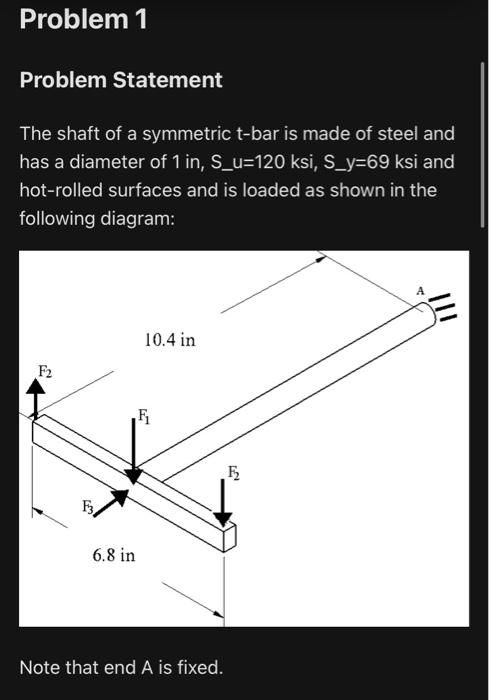 Problem 1

Problem Statement

The shaft of a symmetric t-bar is made of steel and has a diameter of 1 in, S_u=120 ksi, S_y=69 ksi and hot-rolled surfaces and is loaded as shown in the following diagram:

A
10.4 in
$F_2$
$F_1$
$F_2$
$F_3$
6.8 in

Note that end A is fixed.