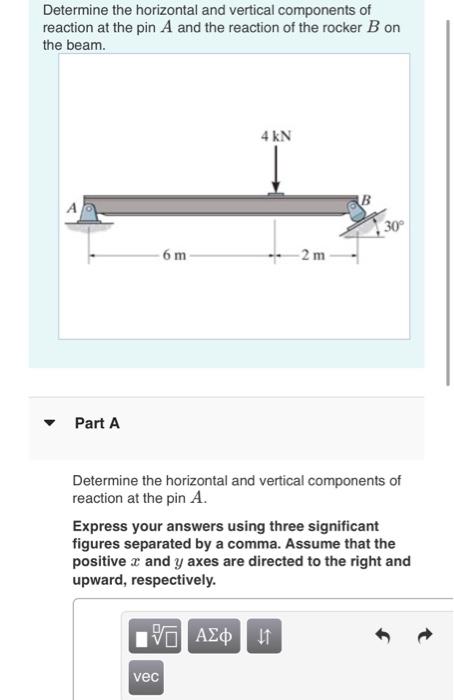 Determine the horizontal and vertical components of reaction at the pin $A$ and the reaction of the rocker $B$ on the beam.

4 kN

A

B

30°

6 m

2 m

Part A

Determine the horizontal and vertical components of reaction at the pin $A$.

Express your answers using three significant figures separated by a comma. Assume that the positive $x$ and $y$ axes are directed to the right and upward, respectively.

ΑΣφ

vec