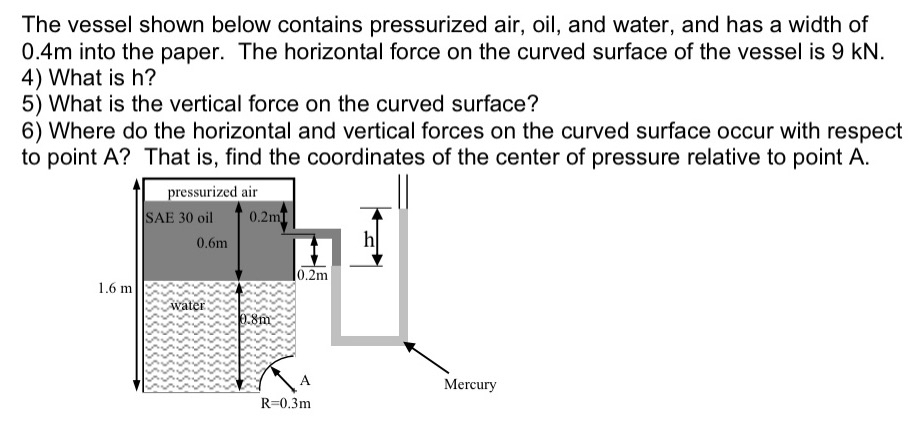 The vessel shown below contains pressurized air, oil, and water, and has a width of 0.4m into the paper. The horizontal force on the curved surface of the vessel is 9 kN.
4) What is h?
5) What is the vertical force on the curved surface?
6) Where do the horizontal and vertical forces on the curved surface occur with respect to point A? That is, find the coordinates of the center of pressure relative to point A.

pressurized air
SAE 30 oil
0.2m
0.6m
h
0.2m
1.6 m
water
0.8m
A
R=0.3m
Mercury