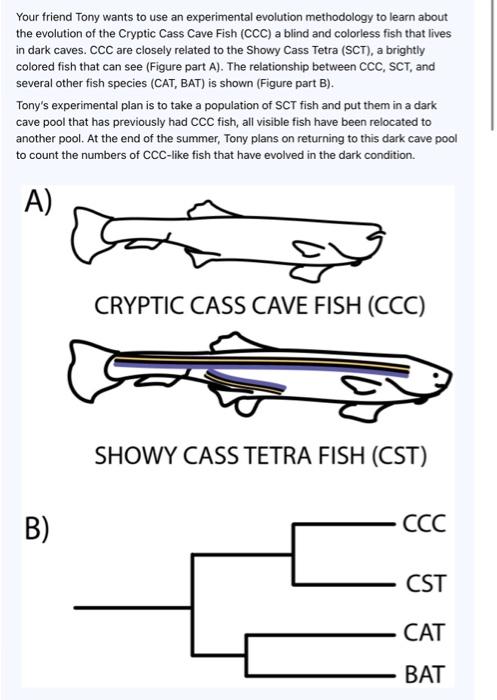 Your friend Tony wants to use an experimental evolution methodology to learn about the evolution of the Cryptic Cass Cave Fish (CCC) a blind and colorless fish that lives in dark caves. CCC are closely related to the Showy Cass Tetra (SCT), a brightly colored fish that can see (Figure part A). The relationship between CCC, SCT, and several other fish species (CAT, BAT) is shown (Figure part B).

Tony's experimental plan is to take a population of SCT fish and put them in a dark cave pool that has previously had CCC fish, all visible fish have been relocated to another pool. At the end of the summer, Tony plans on returning to this dark cave pool to count the numbers of CCC-like fish that have evolved in the dark condition.

A)

CRYPTIC CASS CAVE FISH (CCC)

SHOWY CASS TETRA FISH (CST)

B)

CCC

CST

CAT

BAT