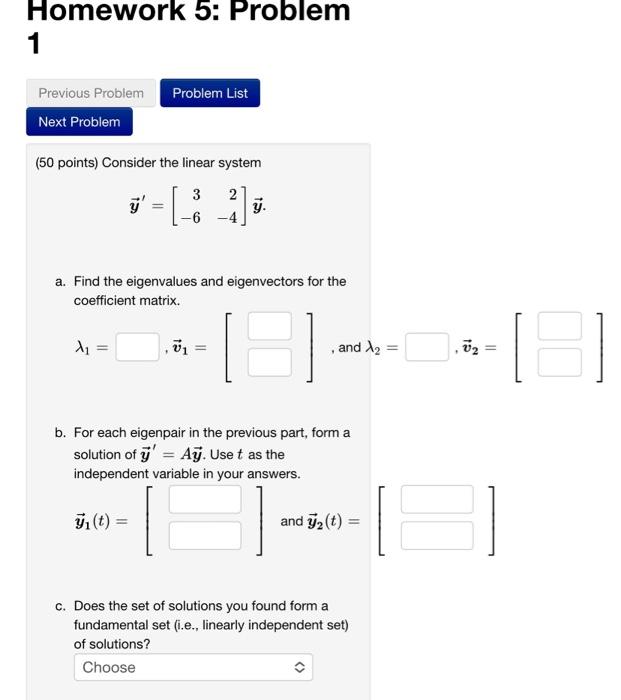 Homework 5: Problem 1

Previous Problem

Problem List

Next Problem

(50 points) Consider the linear system

$\vec{y}\,' = \begin{bmatrix} 3 & 2 \\ -6 & -4 \end{bmatrix} \vec{y}.$

a. Find the eigenvalues and eigenvectors for the coefficient matrix.

$\lambda_1 =$ , $\vec{v}_1 =$ , and $\lambda_2 =$ , $\vec{v}_2 =$

b. For each eigenpair in the previous part, form a solution of $\vec{y}\,' = A\vec{y}$. Use $t$ as the independent variable in your answers.

$\vec{y}_1(t) =$ and $\vec{y}_2(t) =$

c. Does the set of solutions you found form a fundamental set (i.e., linearly independent set) of solutions?

Choose