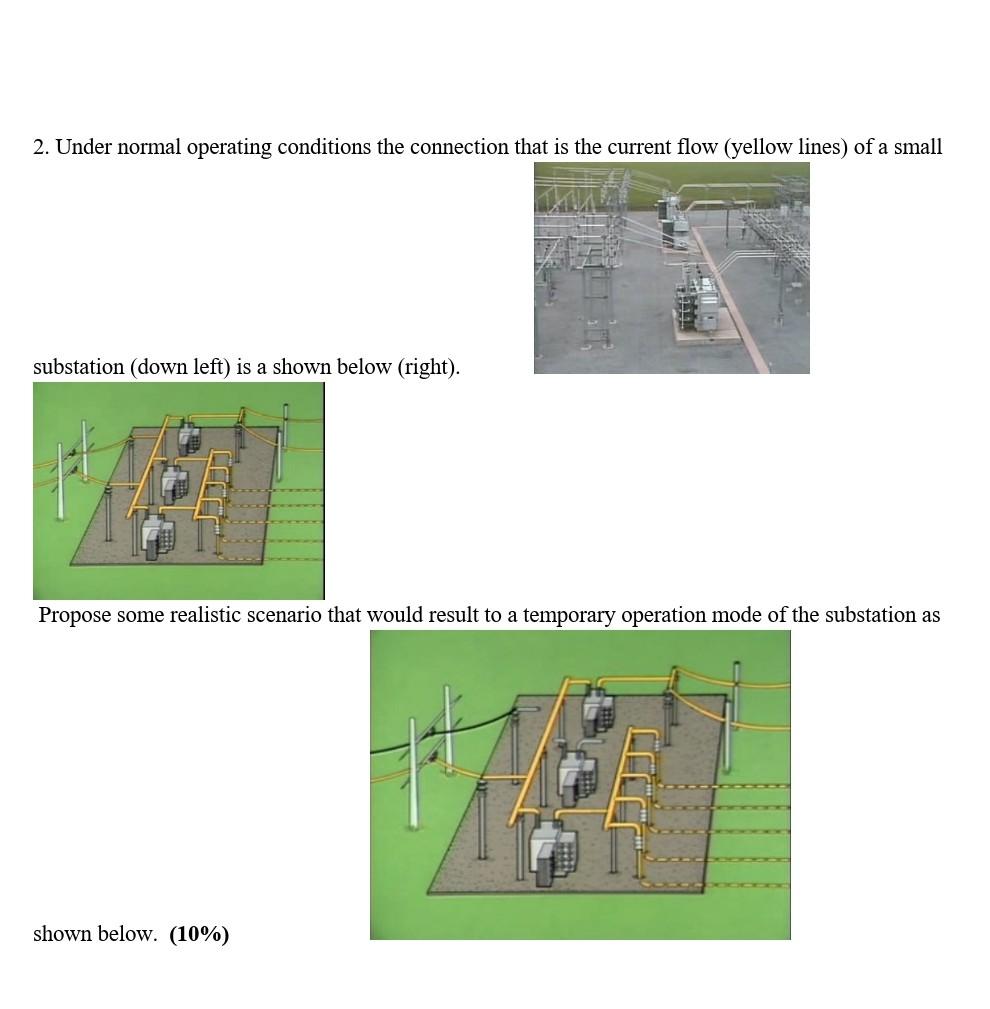 2. Under normal operating conditions the connection that is the current flow (yellow lines) of a small substation (down left) is a shown below (right).

Propose some realistic scenario that would result to a temporary operation mode of the substation as shown below. **(10%)**