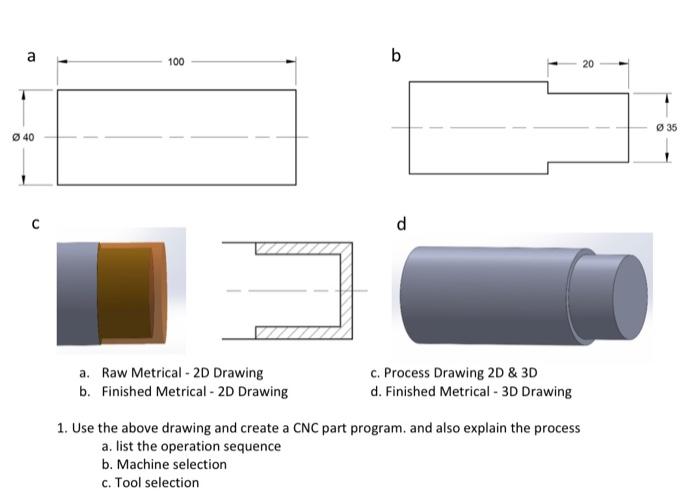 a

100

Ø 40

b

20

Ø 35

c

d

a. Raw Metrical - 2D Drawing
b. Finished Metrical - 2D Drawing

c. Process Drawing 2D & 3D
d. Finished Metrical - 3D Drawing

1. Use the above drawing and create a CNC part program. and also explain the process
a. list the operation sequence
b. Machine selection
c. Tool selection