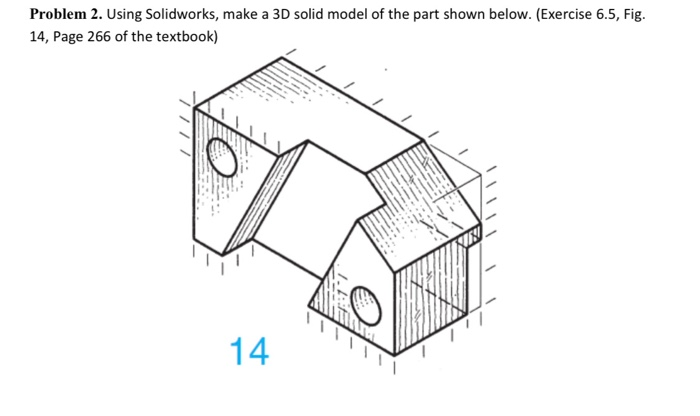 **Problem 2.** Using Solidworks, make a 3D solid model of the part shown below. (Exercise 6.5, Fig. 14, Page 266 of the textbook)

14