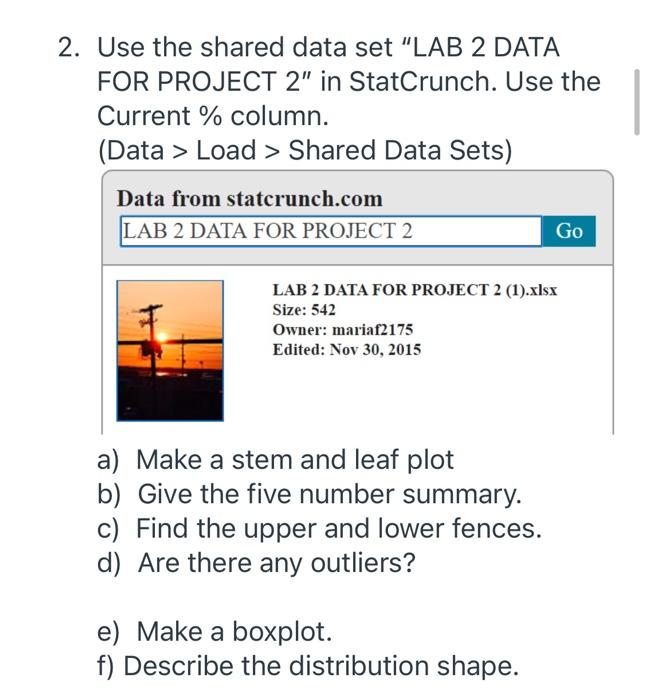 2. Use the shared data set "LAB 2 DATA FOR PROJECT 2" in StatCrunch. Use the Current % column.
(Data > Load > Shared Data Sets)

Data from statcrunch.com
LAB 2 DATA FOR PROJECT 2
Go

LAB 2 DATA FOR PROJECT 2 (1).xlsx
Size: 542
Owner: mariaf2175
Edited: Nov 30, 2015

a) Make a stem and leaf plot
b) Give the five number summary.
c) Find the upper and lower fences.
d) Are there any outliers?

e) Make a boxplot.
f) Describe the distribution shape.