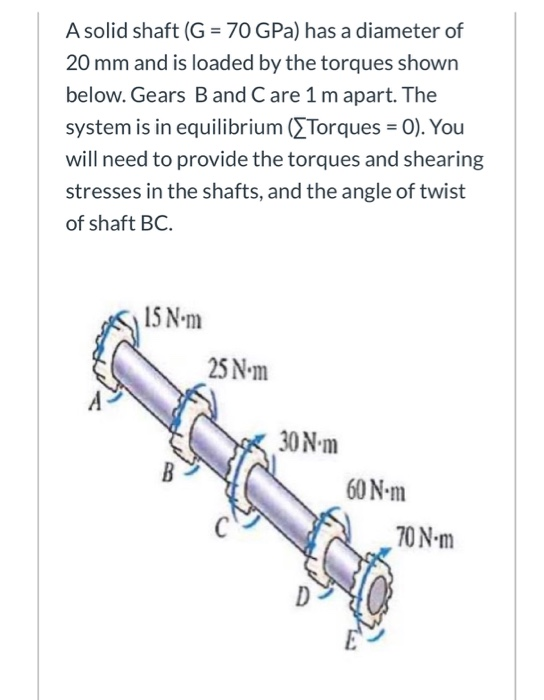 A solid shaft (G = 70 GPa) has a diameter of 20 mm and is loaded by the torques shown below. Gears B and C are 1 m apart. The system is in equilibrium (∑Torques = 0). You will need to provide the torques and shearing stresses in the shafts, and the angle of twist of shaft BC.

15 N·m
25 N·m
A
30 N·m
B
60 N·m
C
70 N·m
D
E