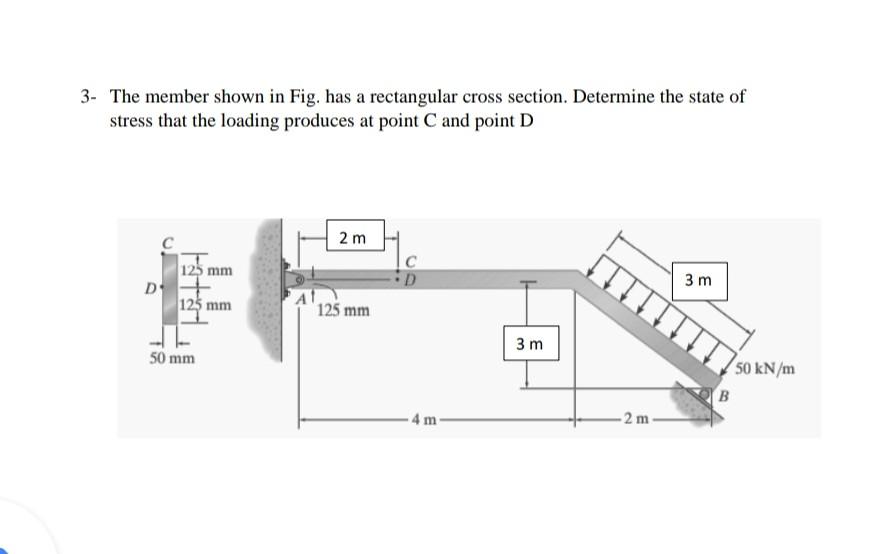 3- The member shown in Fig. has a rectangular cross section. Determine the state of stress that the loading produces at point C and point D

C
125 mm
D
125 mm
50 mm
2 m
C
D
A
125 mm
3 m
3 m
50 kN/m
B
4 m
2 m