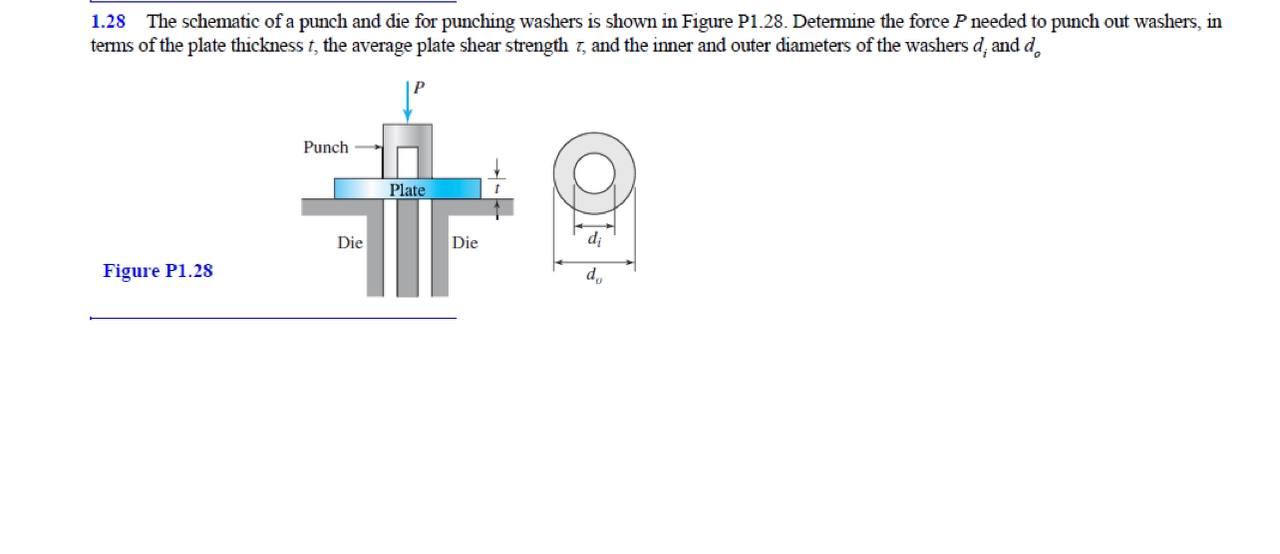 1.28 The schematic of a punch and die for punching washers is shown in Figure P1.28. Determine the force $P$ needed to punch out washers, in terms of the plate thickness $t$, the average plate shear strength $\tau$, and the inner and outer diameters of the washers $d_i$ and $d_o$

$P$

Punch

Plate

$t$

Die

Die

$d_i$

$d_o$

Figure P1.28