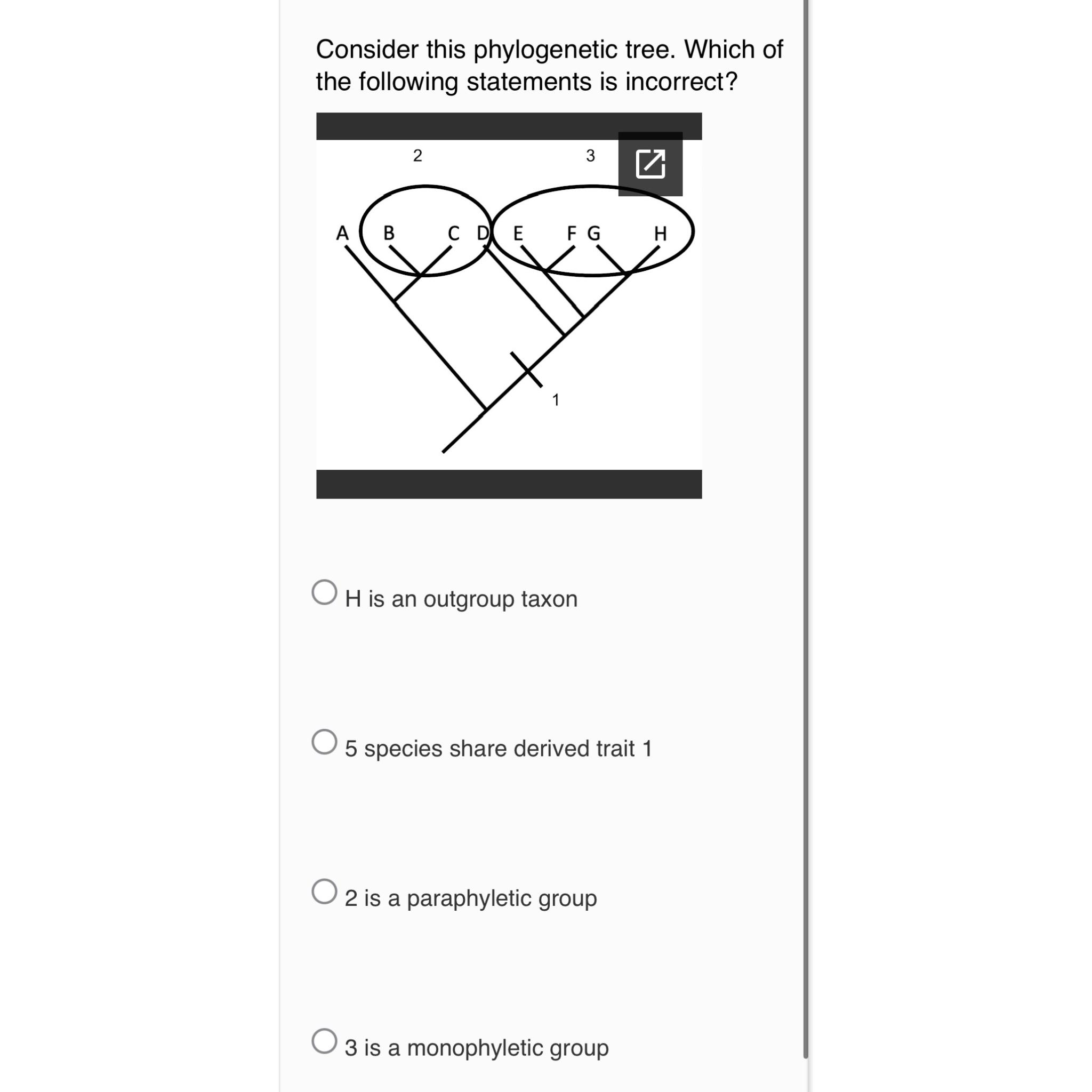 Consider this phylogenetic tree. Which of the following statements is incorrect?

2

3

A B C D E F G H

1

H is an outgroup taxon

5 species share derived trait 1

2 is a paraphyletic group

3 is a monophyletic group