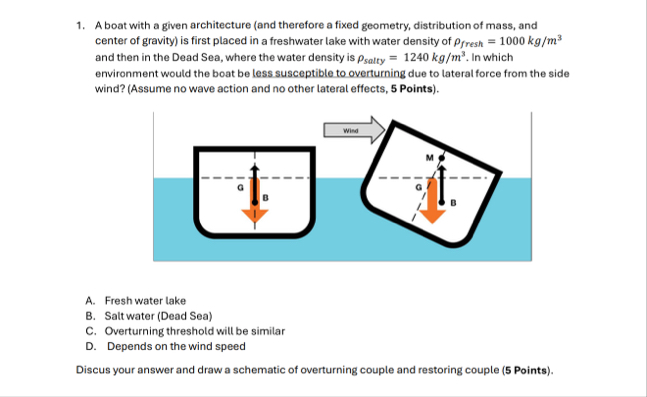 1. A boat with a given architecture (and therefore a fixed geometry, distribution of mass, and center of gravity) is first placed in a freshwater lake with water density of $\rho_{fresh} = 1000\ kg/m^3$ and then in the Dead Sea, where the water density is $\rho_{salty} = 1240\ kg/m^3$. In which environment would the boat be less susceptible to overturning due to lateral force from the side wind? (Assume no wave action and no other lateral effects, **5 Points**).

Wind

G

B

M

G

B

A. Fresh water lake
B. Salt water (Dead Sea)
C. Overturning threshold will be similar
D. Depends on the wind speed

Discus your answer and draw a schematic of overturning couple and restoring couple (**5 Points**).