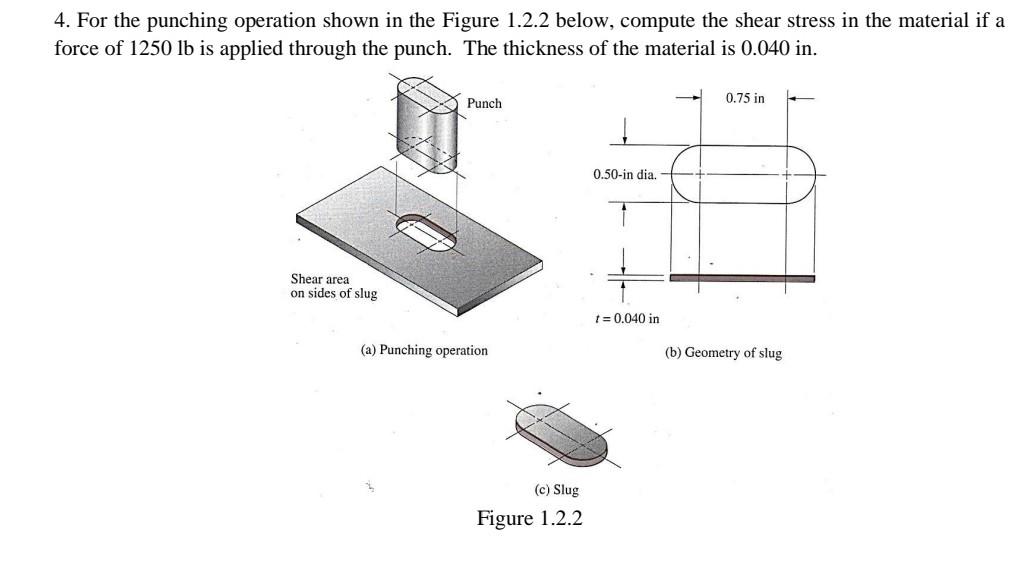 4. For the punching operation shown in the Figure 1.2.2 below, compute the shear stress in the material if a force of 1250 lb is applied through the punch. The thickness of the material is 0.040 in.

Punch

Shear area on sides of slug

(a) Punching operation

0.75 in

0.50-in dia.

$t = 0.040$ in

(b) Geometry of slug

(c) Slug

Figure 1.2.2