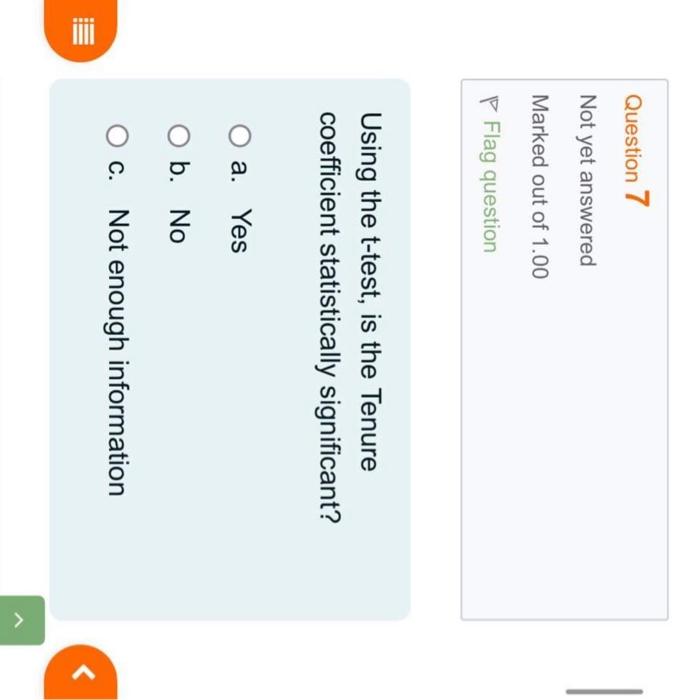 Question 7
Not yet answered
Marked out of 1.00
Flag question

Using the t-test, is the Tenure coefficient statistically significant?

a. Yes
b. No
c. Not enough information