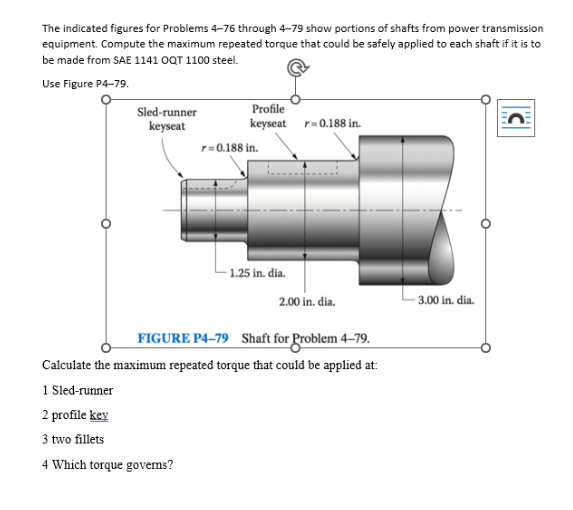 The indicated figures for Problems 4–76 through 4–79 show portions of shafts from power transmission equipment. Compute the maximum repeated torque that could be safely applied to each shaft if it is to be made from SAE 1141 OQT 1100 steel.

Use Figure P4–79.

Sled-runner keyseat

Profile keyseat

$r = 0.188$ in.

$r = 0.188$ in.

1.25 in. dia.

2.00 in. dia.

3.00 in. dia.

FIGURE P4–79 Shaft for Problem 4–79.

Calculate the maximum repeated torque that could be applied at:

1 Sled-runner

2 profile key

3 two fillets

4 Which torque governs?