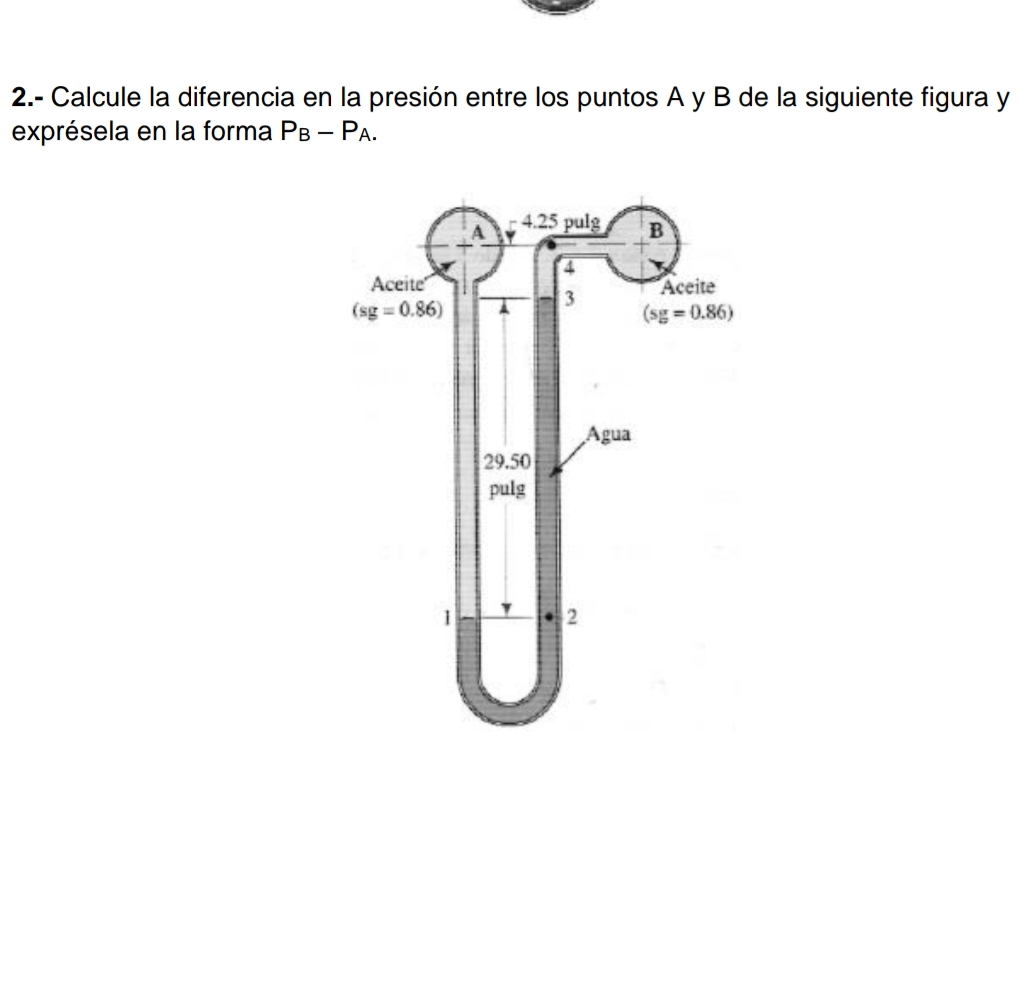 2.- Calcule la diferencia en la presión entre los puntos A y B de la siguiente figura y exprésela en la forma $P_B - P_A$.

A
4.25 pulg
B
4
Aceite
(sg = 0.86)
3
Aceite
(sg = 0.86)
Agua
29.50
pulg
1
2