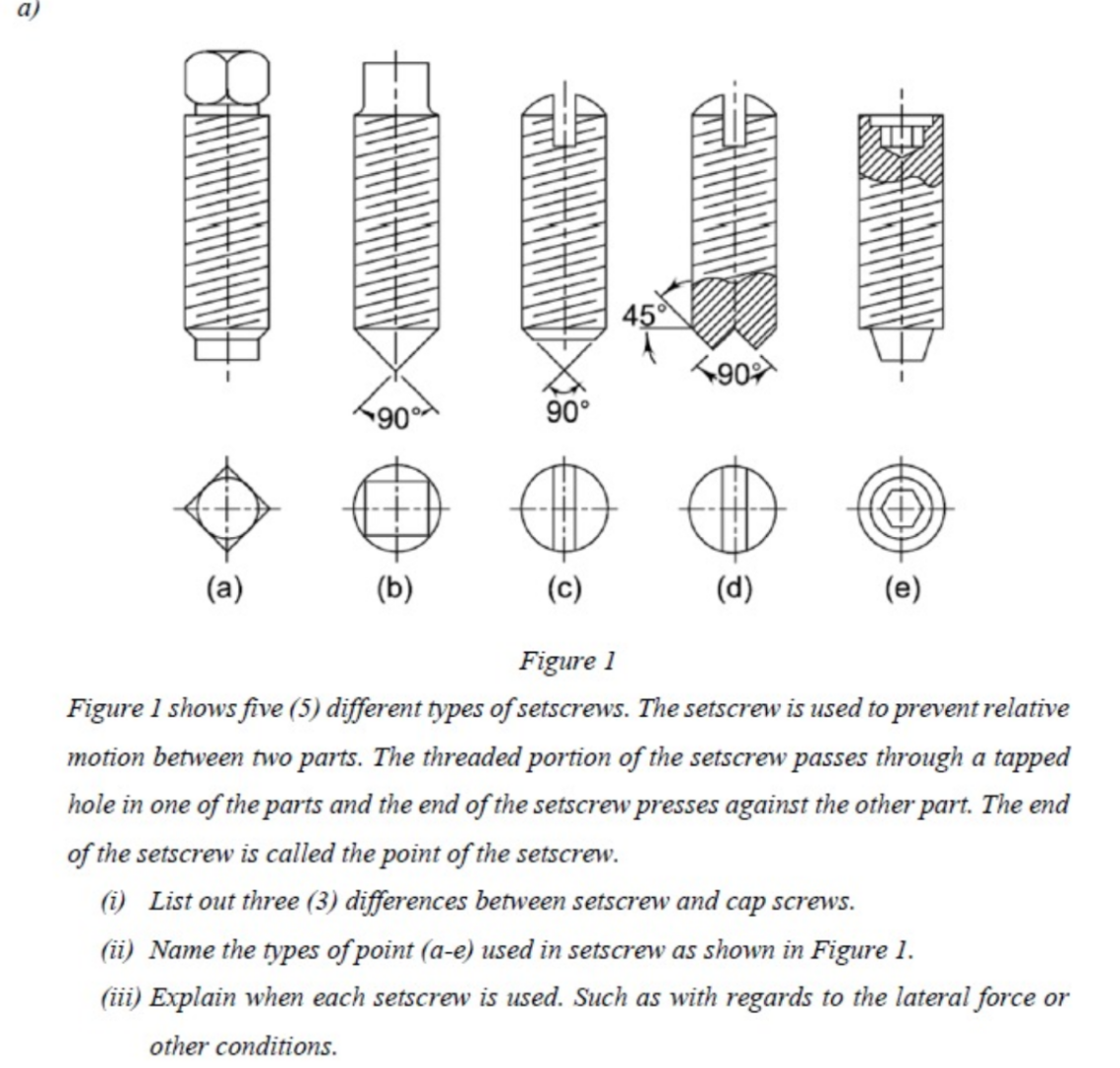 a)

45°

90°

90°

90°

(a) (b) (c) (d) (e)

Figure 1

Figure 1 shows five (5) different types of setscrews. The setscrew is used to prevent relative motion between two parts. The threaded portion of the setscrew passes through a tapped hole in one of the parts and the end of the setscrew presses against the other part. The end of the setscrew is called the point of the setscrew.

(i) List out three (3) differences between setscrew and cap screws.

(ii) Name the types of point (a-e) used in setscrew as shown in Figure 1.

(iii) Explain when each setscrew is used. Such as with regards to the lateral force or other conditions.