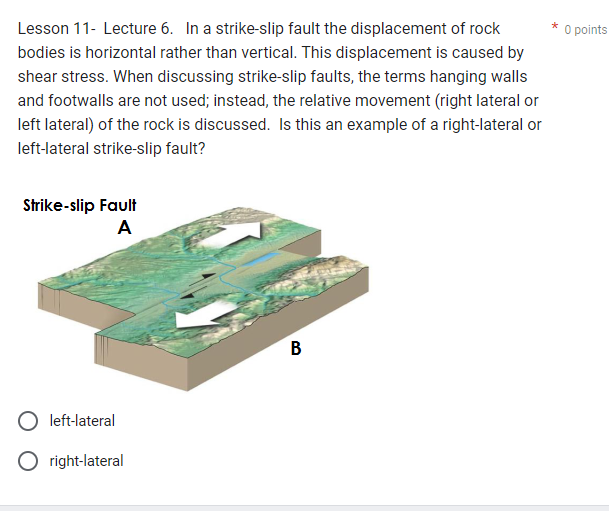 Lesson 11- Lecture 6. In a strike-slip fault the displacement of rock bodies is horizontal rather than vertical. This displacement is caused by shear stress. When discussing strike-slip faults, the terms hanging walls and footwalls are not used; instead, the relative movement (right lateral or left lateral) of the rock is discussed. Is this an example of a right-lateral or left-lateral strike-slip fault?

* 0 points

Strike-slip Fault
A
B

left-lateral

right-lateral