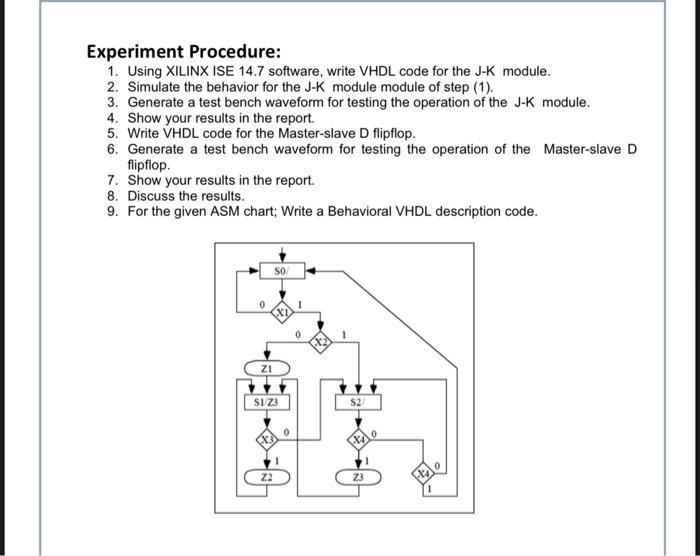 Experiment Procedure:

1. Using XILINX ISE 14.7 software, write VHDL code for the J-K module.
2. Simulate the behavior for the J-K module module of step (1).
3. Generate a test bench waveform for testing the operation of the J-K module.
4. Show your results in the report.
5. Write VHDL code for the Master-slave D flipflop.
6. Generate a test bench waveform for testing the operation of the Master-slave D flipflop.
7. Show your results in the report.
8. Discuss the results.
9. For the given ASM chart; Write a Behavioral VHDL description code.

S0/
0
X1
1
0
X2
1
Z1
S1/Z3
S2/
X3
0
X4
0
1
1
Z2
Z3
X4
0
1