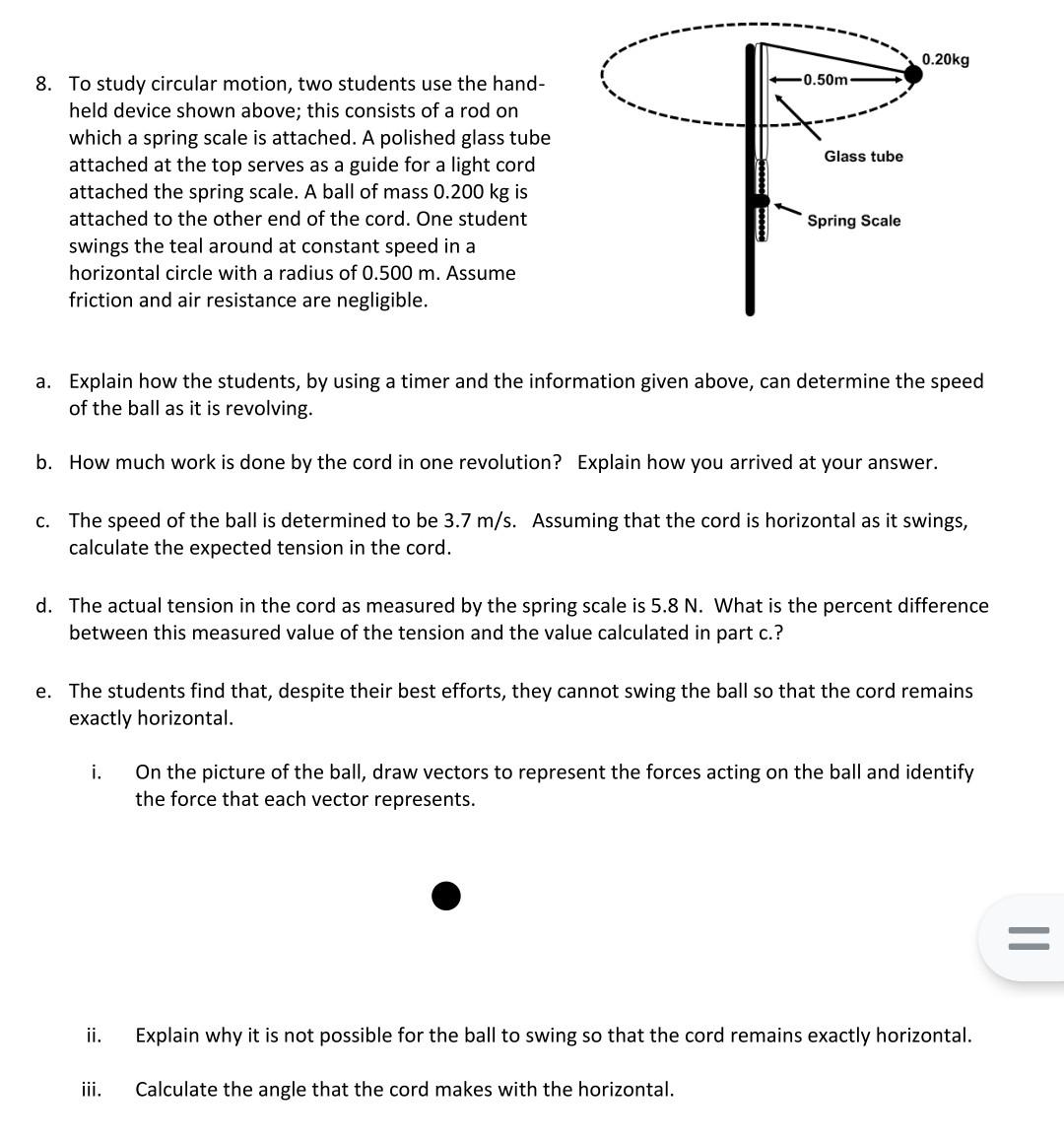 8. To study circular motion, two students use the hand-held device shown above; this consists of a rod on which a spring scale is attached. A polished glass tube attached at the top serves as a guide for a light cord attached the spring scale. A ball of mass 0.200 kg is attached to the other end of the cord. One student swings the teal around at constant speed in a horizontal circle with a radius of 0.500 m. Assume friction and air resistance are negligible.

0.20kg

0.50m

Glass tube

Spring Scale

a. Explain how the students, by using a timer and the information given above, can determine the speed of the ball as it is revolving.

b. How much work is done by the cord in one revolution? Explain how you arrived at your answer.

c. The speed of the ball is determined to be 3.7 m/s. Assuming that the cord is horizontal as it swings, calculate the expected tension in the cord.

d. The actual tension in the cord as measured by the spring scale is 5.8 N. What is the percent difference between this measured value of the tension and the value calculated in part c.?

e. The students find that, despite their best efforts, they cannot swing the ball so that the cord remains exactly horizontal.

i. On the picture of the ball, draw vectors to represent the forces acting on the ball and identify the force that each vector represents.

ii. Explain why it is not possible for the ball to swing so that the cord remains exactly horizontal.

iii. Calculate the angle that the cord makes with the horizontal.