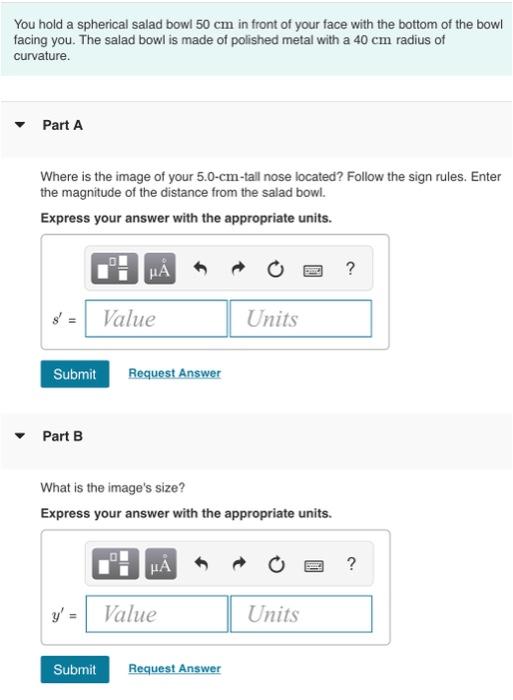 You hold a spherical salad bowl 50 cm in front of your face with the bottom of the bowl facing you. The salad bowl is made of polished metal with a 40 cm radius of curvature.

Part A

Where is the image of your 5.0-cm-tall nose located? Follow the sign rules. Enter the magnitude of the distance from the salad bowl.

Express your answer with the appropriate units.

μÅ ?

$s'$ = Value Units

Submit Request Answer

Part B

What is the image's size?

Express your answer with the appropriate units.

μÅ ?

$y'$ = Value Units

Submit Request Answer