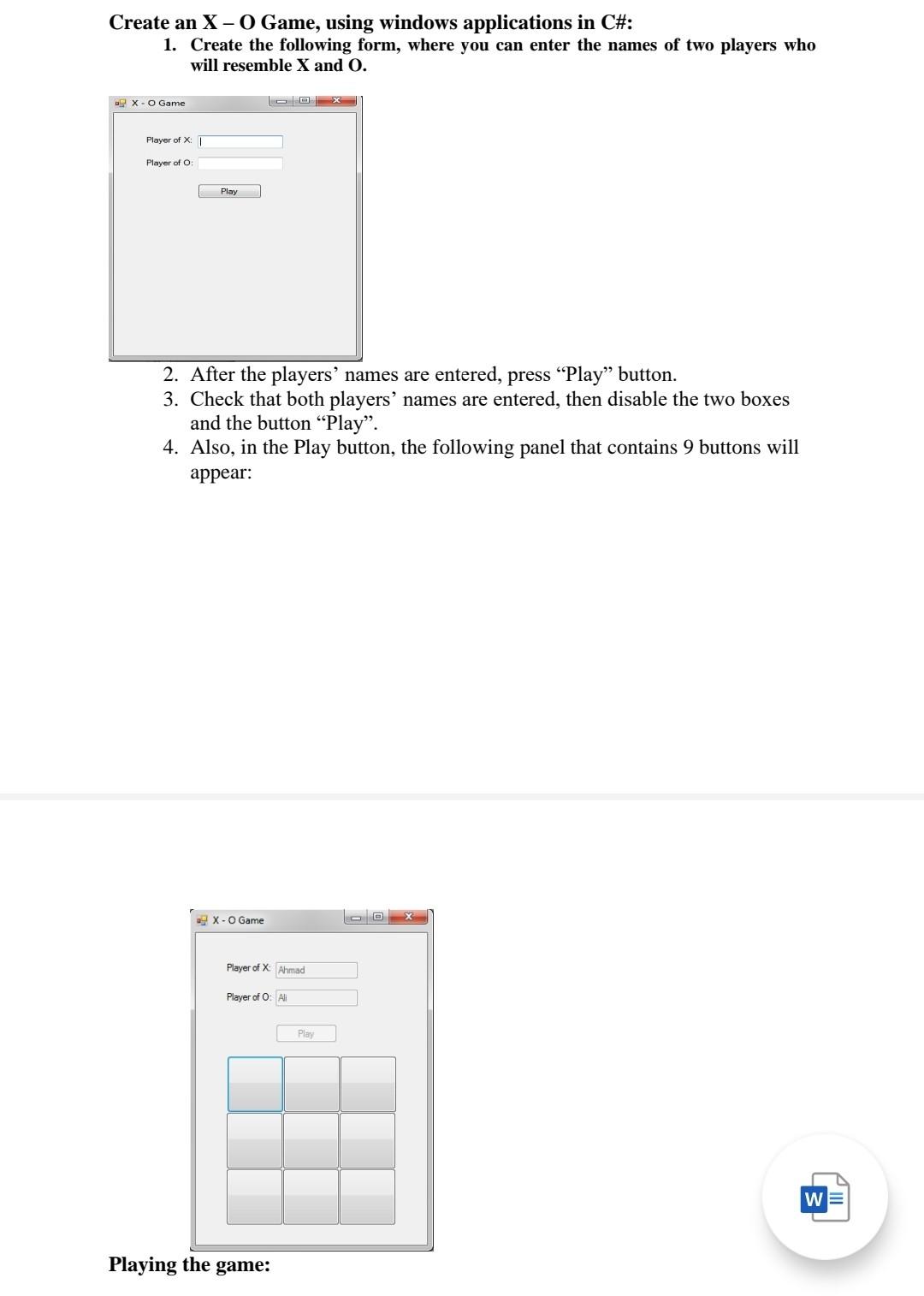 Create an X – O Game, using windows applications in C#:

1. Create the following form, where you can enter the names of two players who will resemble X and O.

X - O Game

Player of X:

Player of O:

Play

2. After the players' names are entered, press "Play" button.
3. Check that both players' names are entered, then disable the two boxes and the button "Play".
4. Also, in the Play button, the following panel that contains 9 buttons will appear:

X - O Game

Player of X: Ahmad

Player of O: Ali

Play

W

Playing the game: