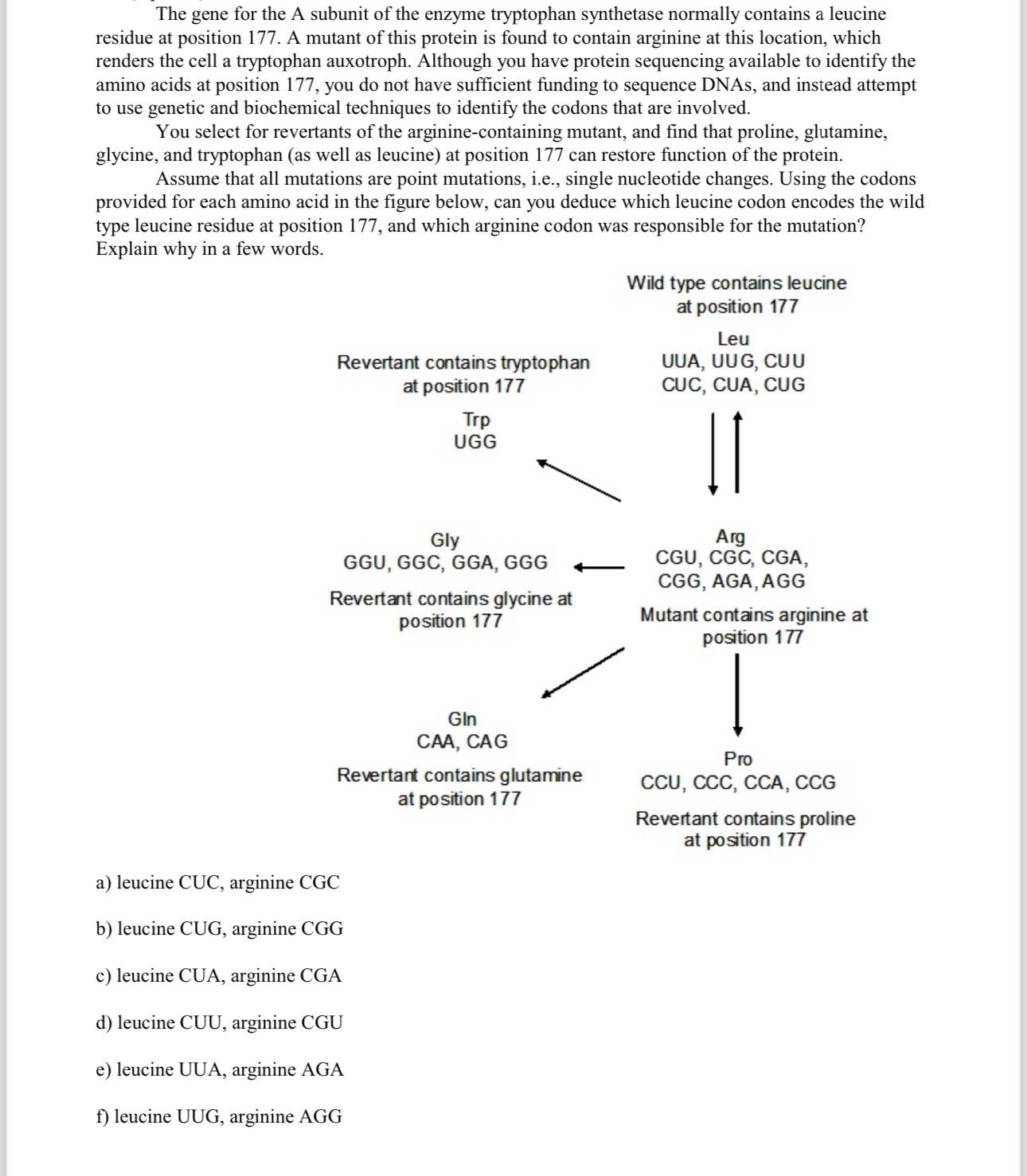 The gene for the A subunit of the enzyme tryptophan synthetase normally contains a leucine residue at position 177. A mutant of this protein is found to contain arginine at this location, which renders the cell a tryptophan auxotroph. Although you have protein sequencing available to identify the amino acids at position 177, you do not have sufficient funding to sequence DNAs, and instead attempt to use genetic and biochemical techniques to identify the codons that are involved.

You select for revertants of the arginine-containing mutant, and find that proline, glutamine, glycine, and tryptophan (as well as leucine) at position 177 can restore function of the protein.

Assume that all mutations are point mutations, i.e., single nucleotide changes. Using the codons provided for each amino acid in the figure below, can you deduce which leucine codon encodes the wild type leucine residue at position 177, and which arginine codon was responsible for the mutation? Explain why in a few words.

Wild type contains leucine at position 177

Leu
UUA, UUG, CUU
CUC, CUA, CUG

Revertant contains tryptophan at position 177

Trp
UGG

Gly
GGU, GGC, GGA, GGG

Revertant contains glycine at position 177

Arg
CGU, CGC, CGA,
CGG, AGA, AGG

Mutant contains arginine at position 177

Gln
CAA, CAG

Revertant contains glutamine at position 177

Pro
CCU, CCC, CCA, CCG

Revertant contains proline at position 177

a) leucine CUC, arginine CGC

b) leucine CUG, arginine CGG

c) leucine CUA, arginine CGA

d) leucine CUU, arginine CGU

e) leucine UUA, arginine AGA

f) leucine UUG, arginine AGG