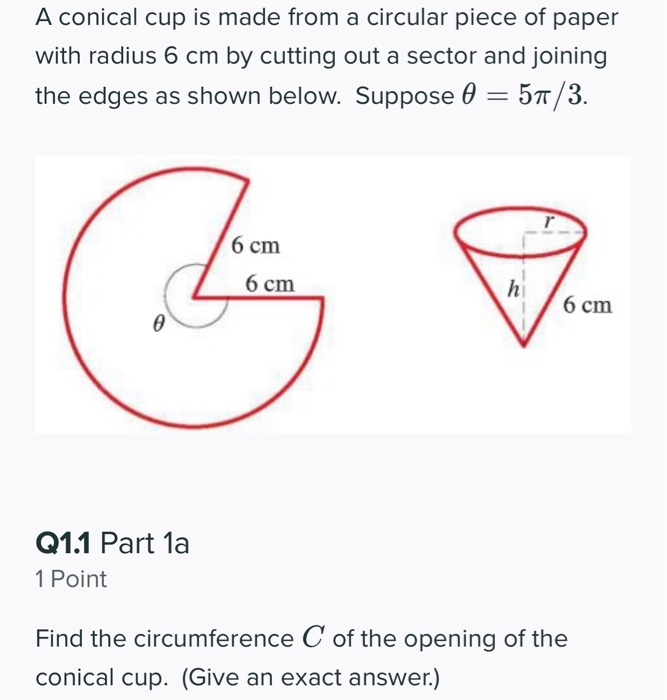 A conical cup is made from a circular piece of paper with radius 6 cm by cutting out a sector and joining the edges as shown below. Suppose $\theta = 5\pi/3$.

6 cm
6 cm
$\theta$

$r$
$h$
6 cm

**Q1.1** Part 1a
1 Point

Find the circumference $C$ of the opening of the conical cup. (Give an exact answer.)