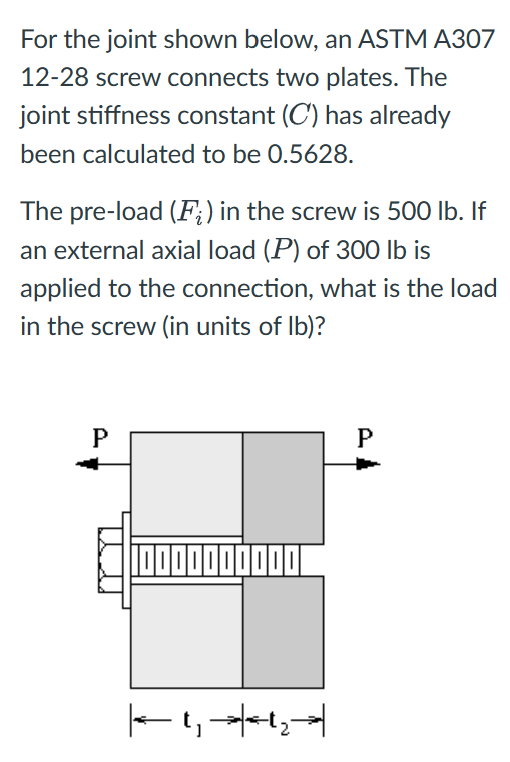 For the joint shown below, an ASTM A307 12-28 screw connects two plates. The joint stiffness constant ($C$) has already been calculated to be 0.5628.

The pre-load ($F_i$) in the screw is 500 lb. If an external axial load ($P$) of 300 lb is applied to the connection, what is the load in the screw (in units of lb)?

P

P

$t_1$ $t_2$