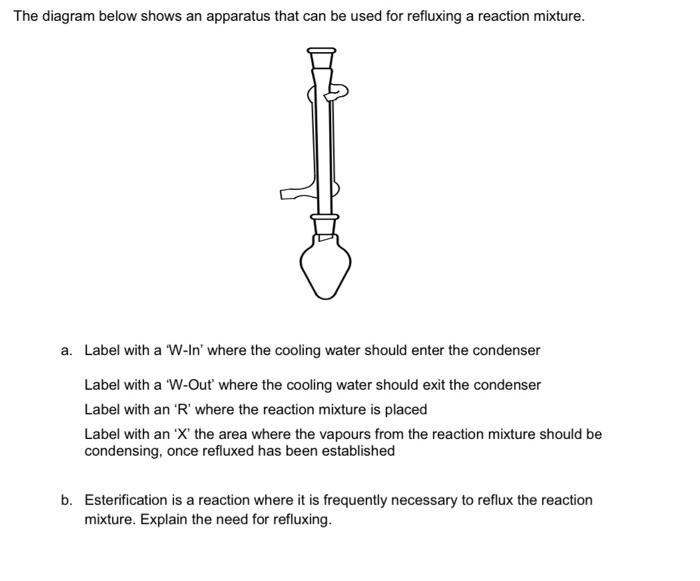 The diagram below shows an apparatus that can be used for refluxing a reaction mixture.

a. Label with a 'W-In' where the cooling water should enter the condenser

Label with a 'W-Out' where the cooling water should exit the condenser

Label with an 'R' where the reaction mixture is placed

Label with an 'X' the area where the vapours from the reaction mixture should be condensing, once refluxed has been established

b. Esterification is a reaction where it is frequently necessary to reflux the reaction mixture. Explain the need for refluxing.