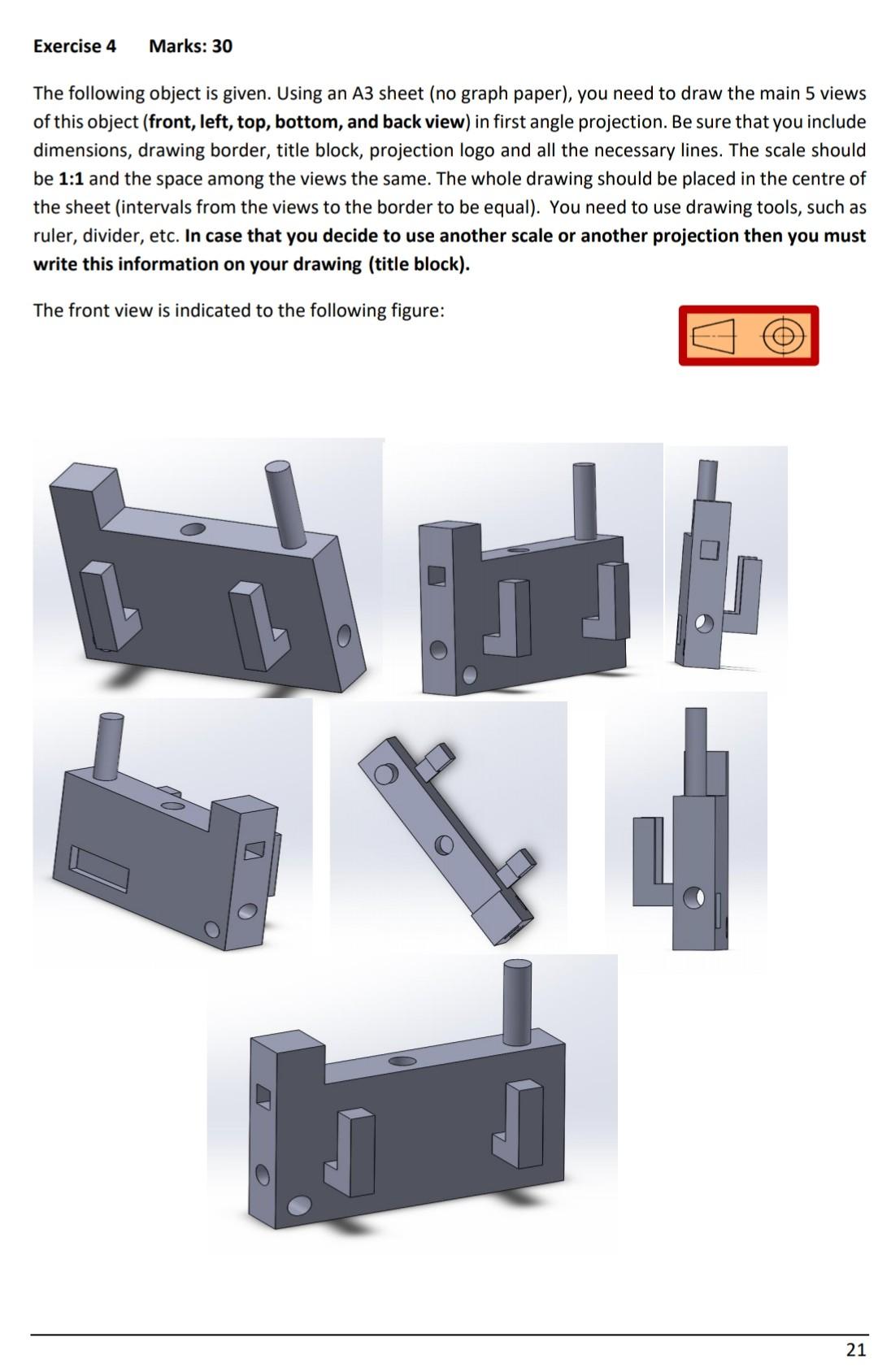 Exercise 4 Marks: 30

The following object is given. Using an A3 sheet (no graph paper), you need to draw the main 5 views of this object (front, left, top, bottom, and back view) in first angle projection. Be sure that you include dimensions, drawing border, title block, projection logo and all the necessary lines. The scale should be 1:1 and the space among the views the same. The whole drawing should be placed in the centre of the sheet (intervals from the views to the border to be equal). You need to use drawing tools, such as ruler, divider, etc. In case that you decide to use another scale or another projection then you must write this information on your drawing (title block).

The front view is indicated to the following figure:

21