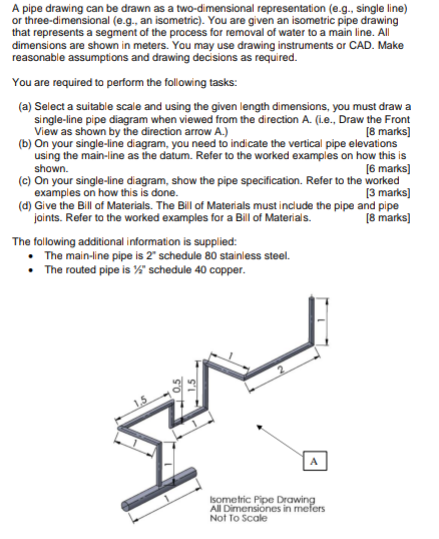 A pipe drawing can be drawn as a two-dimensional representation (e.g., single line) or three-dimensional (e.g., an isometric). You are given an isometric pipe drawing that represents a segment of the process for removal of water to a main line. All dimensions are shown in meters. You may use drawing instruments or CAD. Make reasonable assumptions and drawing decisions as required.

You are required to perform the following tasks:

(a) Select a suitable scale and using the given length dimensions, you must draw a single-line pipe diagram when viewed from the direction A. (i.e., Draw the Front View as shown by the direction arrow A.) [8 marks]
(b) On your single-line diagram, you need to indicate the vertical pipe elevations using the main-line as the datum. Refer to the worked examples on how this is shown. [6 marks]
(c) On your single-line diagram, show the pipe specification. Refer to the worked examples on how this is done. [3 marks]
(d) Give the Bill of Materials. The Bill of Materials must include the pipe and pipe joints. Refer to the worked examples for a Bill of Materials. [8 marks]

The following additional information is supplied:
• The main-line pipe is 2" schedule 80 stainless steel.
• The routed pipe is ½" schedule 40 copper.

1
1
2
0.5
1.5
1.5
1
1
1
1
A

Isometric Pipe Drawing
All Dimensiones in meters
Not To Scale