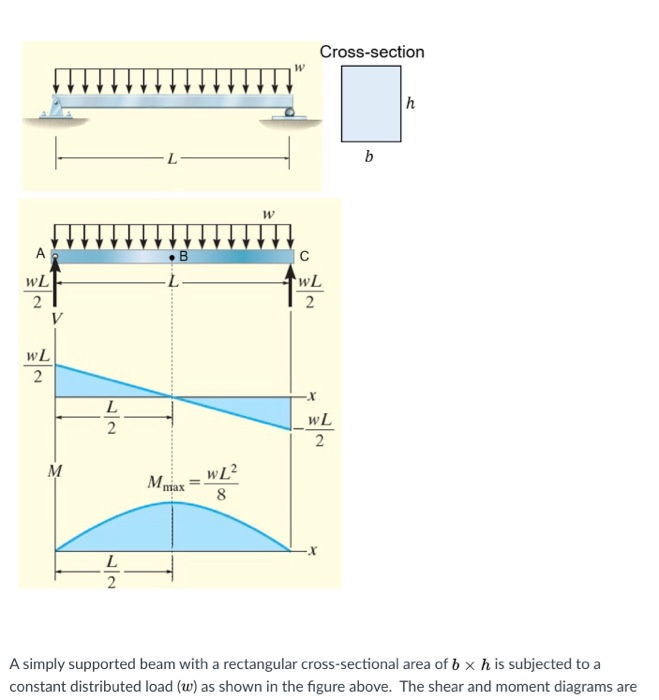 Cross-section

$w$

$h$

$b$

$L$

$w$

A

B

C

$\frac{wL}{2}$

$L$

$\frac{wL}{2}$

$V$

$\frac{wL}{2}$

$x$

$\frac{L}{2}$

$-\frac{wL}{2}$

$M$

$M_{max} = \frac{wL^2}{8}$

$x$

$\frac{L}{2}$

A simply supported beam with a rectangular cross-sectional area of $b \times h$ is subjected to a constant distributed load ($w$) as shown in the figure above. The shear and moment diagrams are